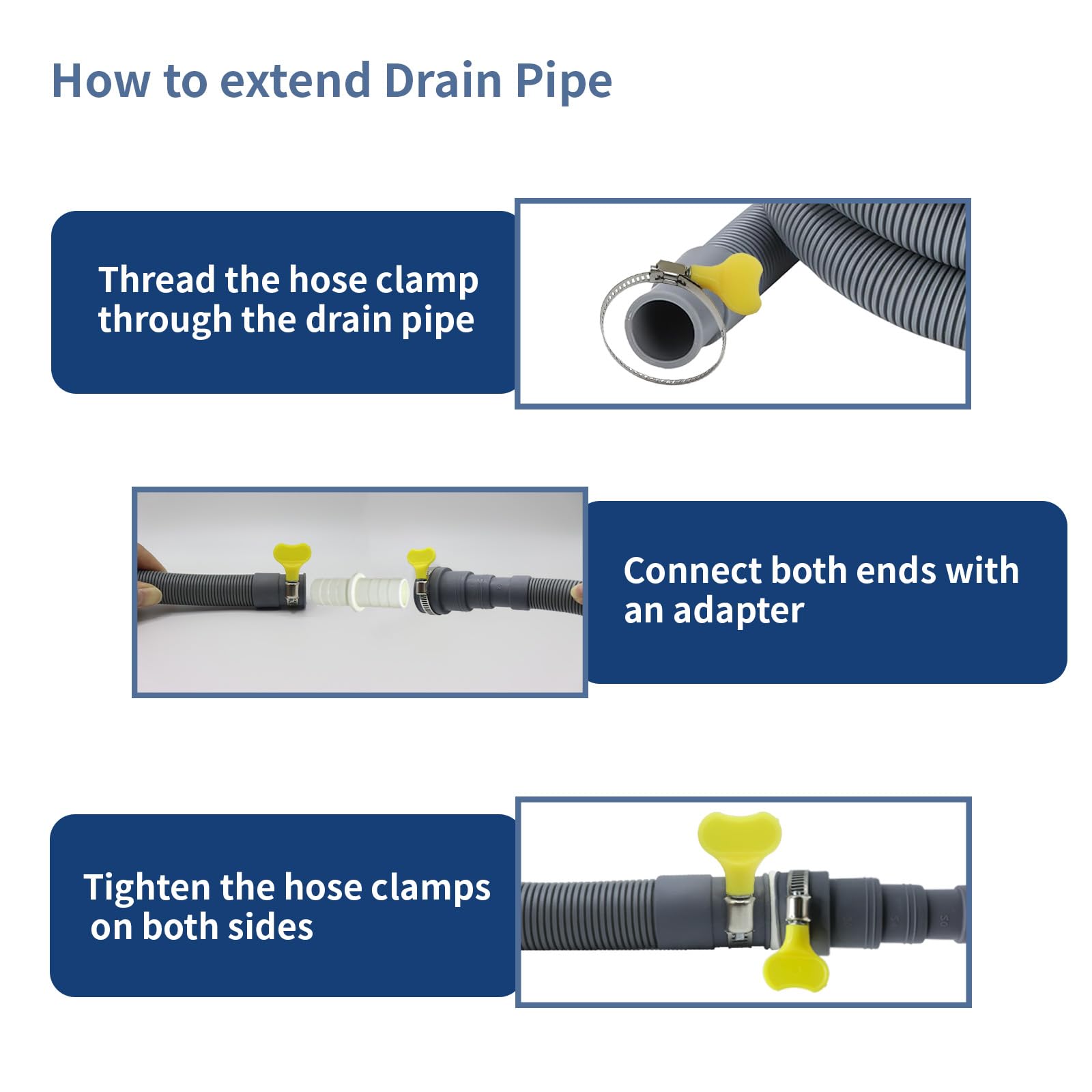 How to extend Drain Pipe

Thread the hose clamp through the drain pipe

Connect both ends with an adapter

Tighten the hose clamps on both sides