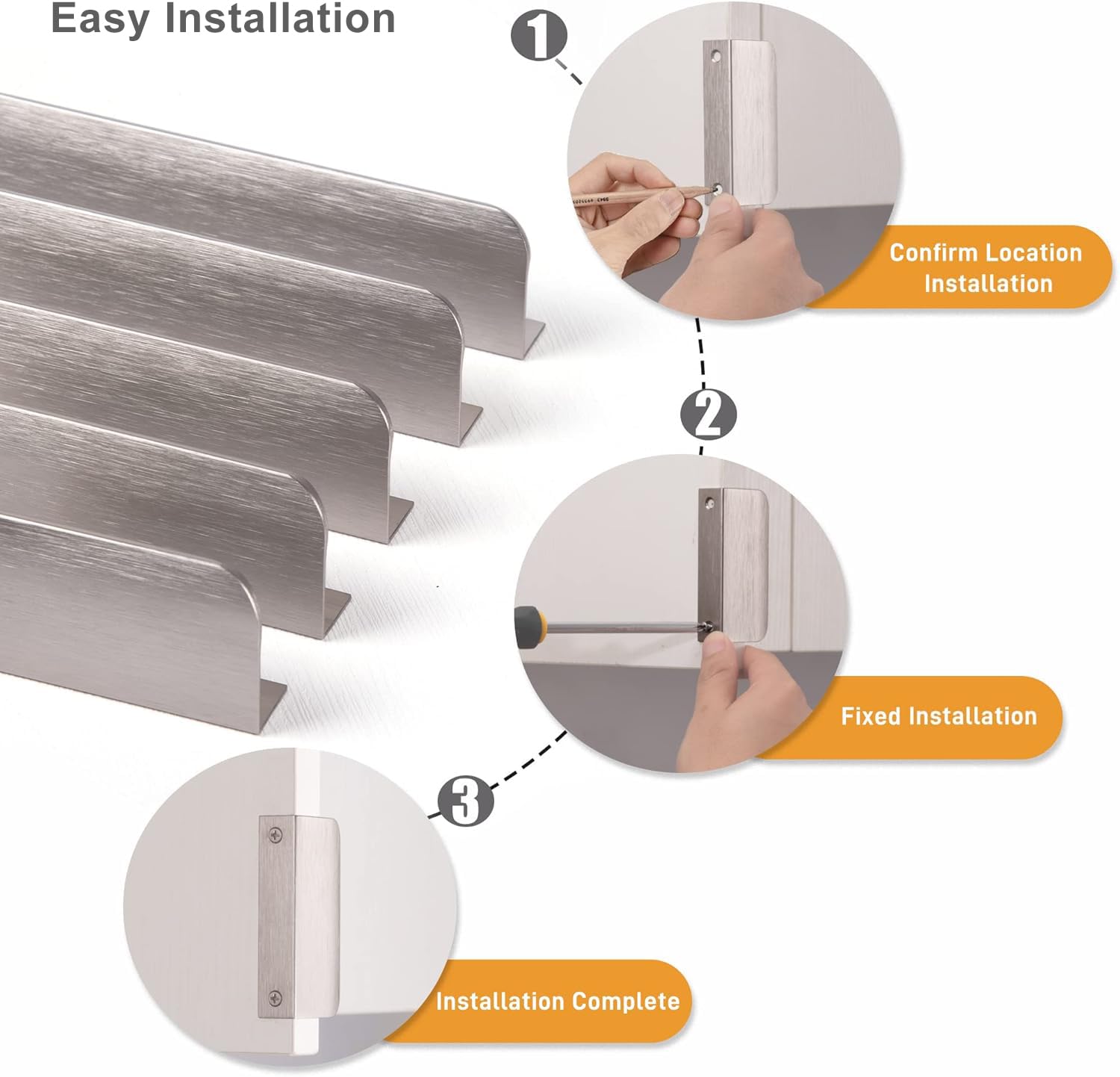 Easy Installation

1

Confirm Location Installation

2

Fixed Installation

3

Installation Complete