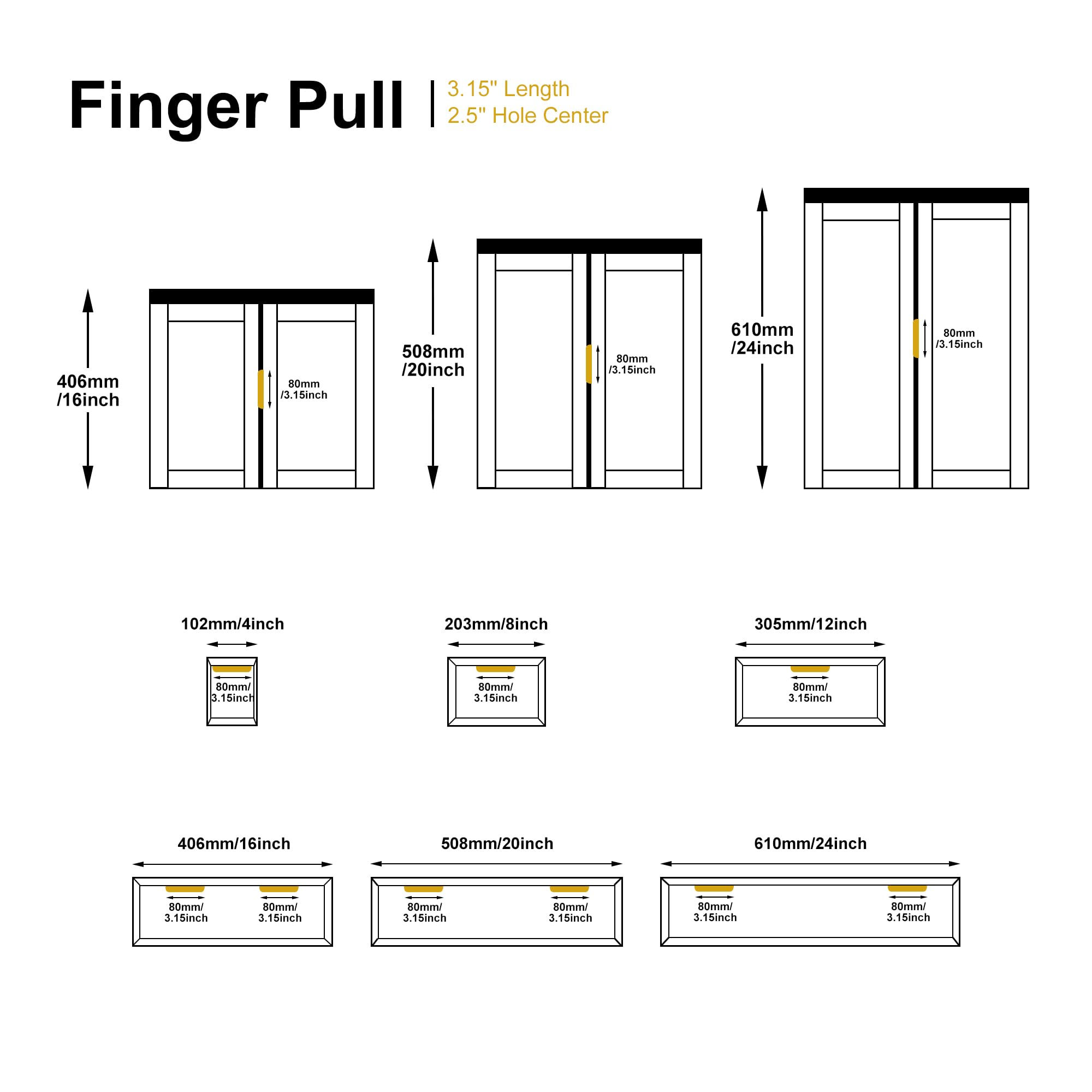 Finger Pull | 3.15" Length
2.5" Hole Center

406mm
/16inch

80mm
/3.15inch

508mm
/20inch

80mm
/3.15inch

610mm
/24inch

80mm
/3.15inch

102mm/4inch

80mm/
3.15inch

203mm/8inch

80mm/
3.15inch

305mm/12inch

80mm/
3.15inch

406mm/16inch

80mm/
3.15inch

80mm/
3.15inch

508mm/20inch

80mm/
3.15inch

80mm/
3.15inch

610mm/24inch

80mm/
3.15inch

80mm/
3.15inch