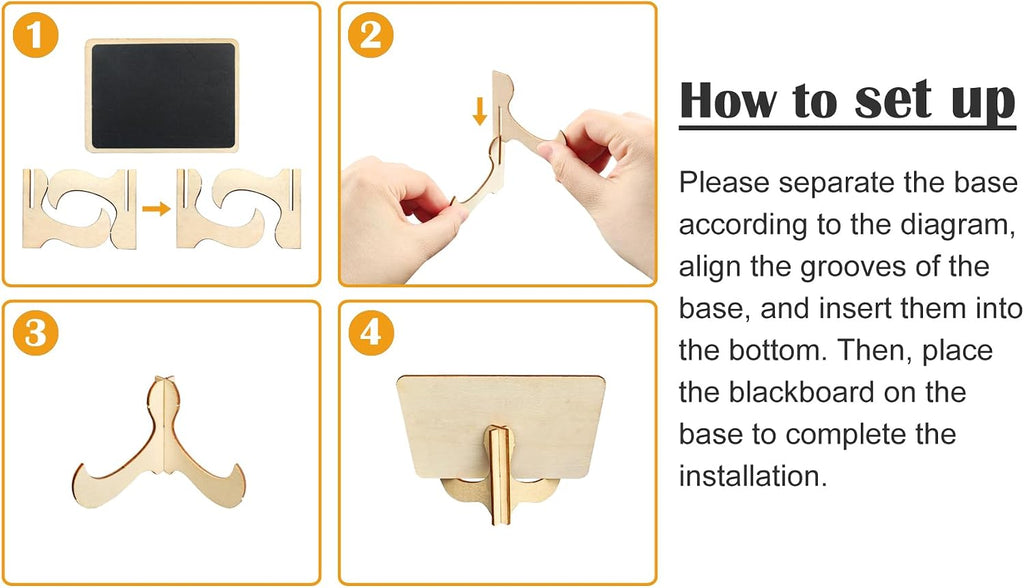 1

2

3

4

How to set up

Please separate the base according to the diagram, align the grooves of the base, and insert them into the bottom. Then, place the blackboard on the base to complete the installation.