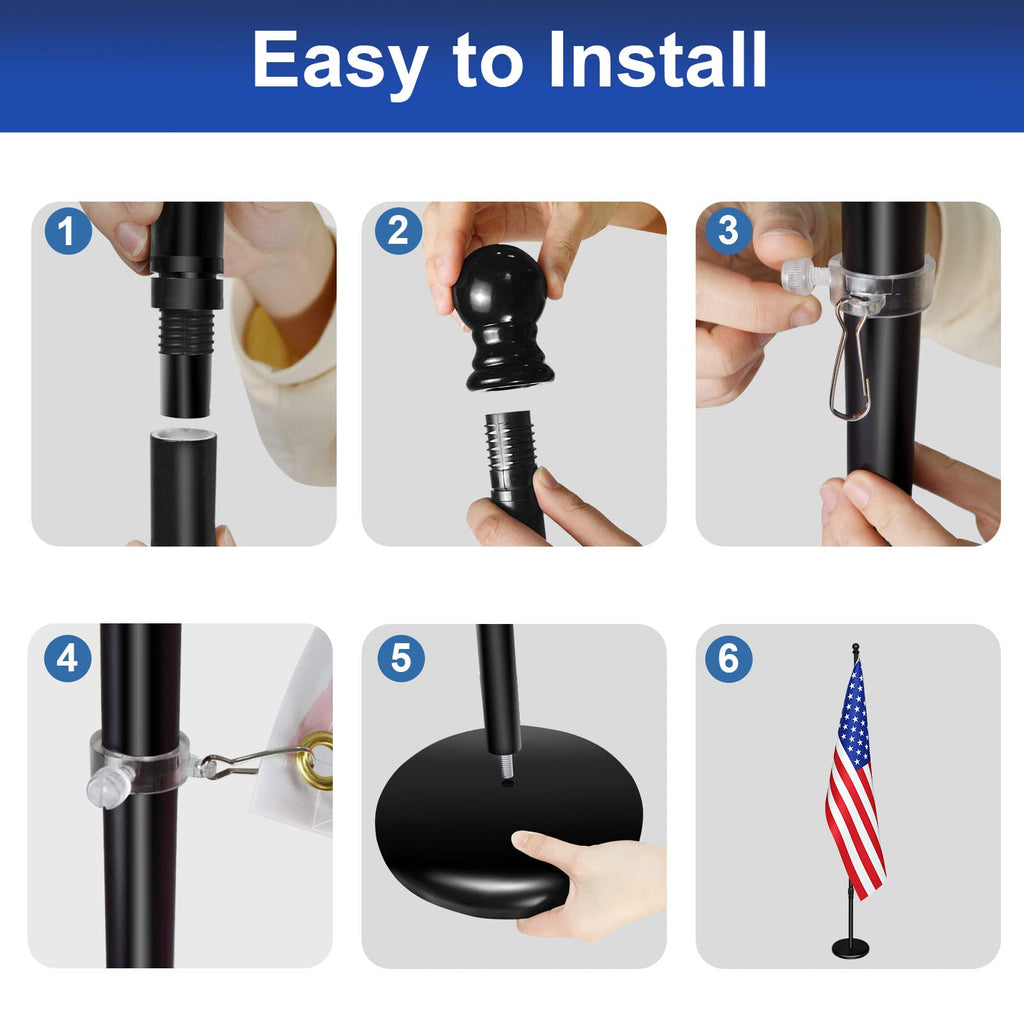 Easy to Install

1

2

3

4

5

6