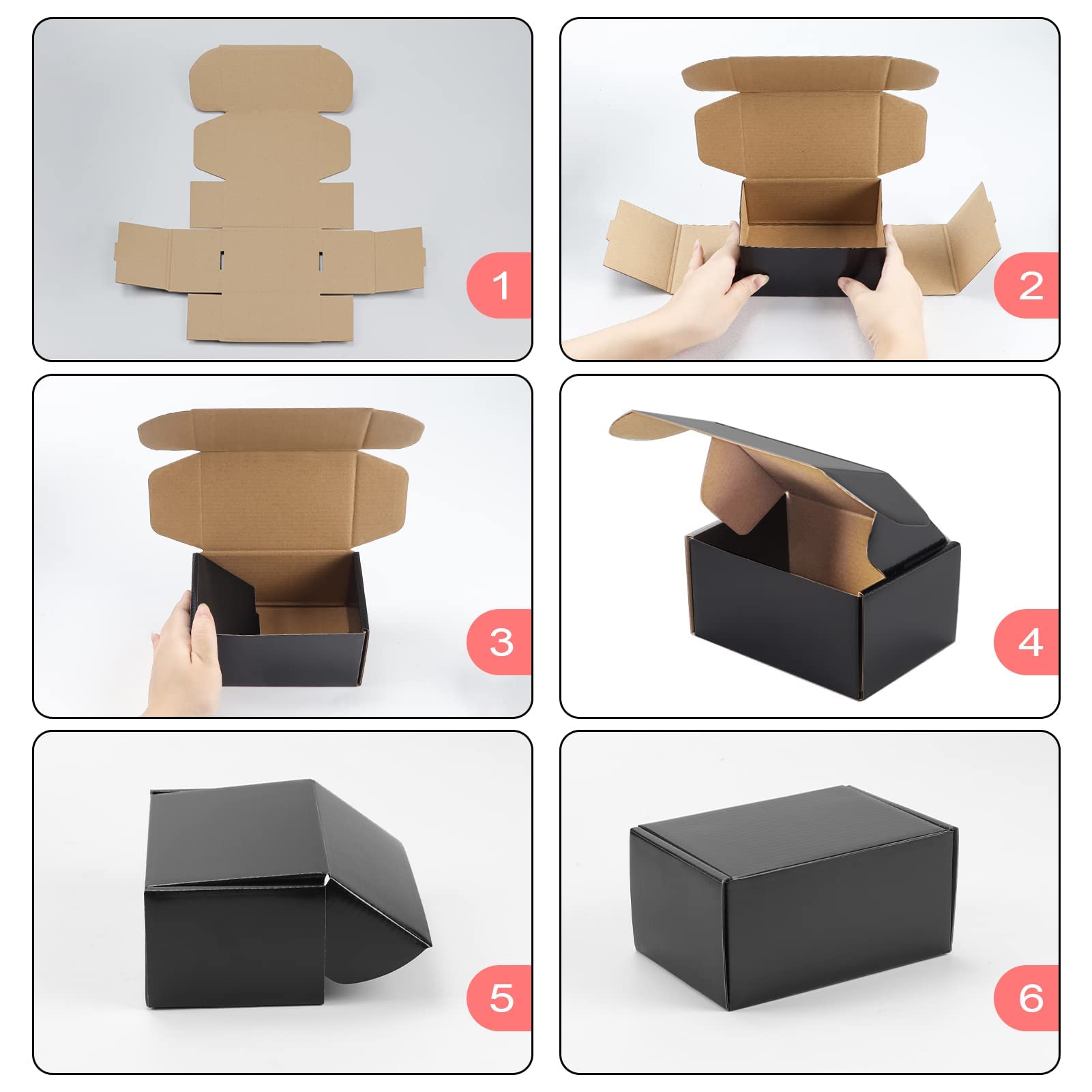 1

2

3

4

5

6