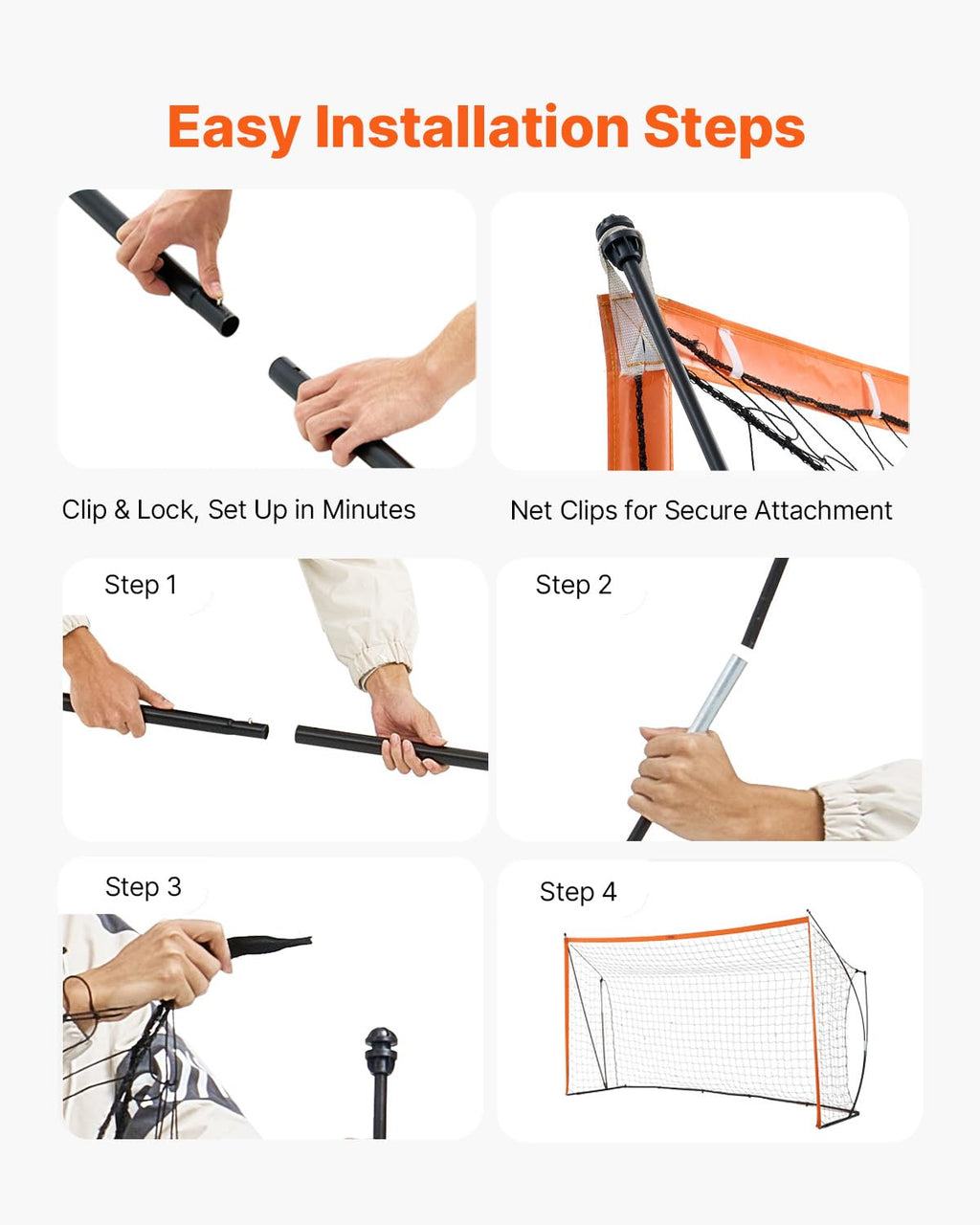 Easy Installation Steps

Clip & Lock, Set Up in Minutes

Net Clips for Secure Attachment

Step 1

Step 2

Step 3

Step 4