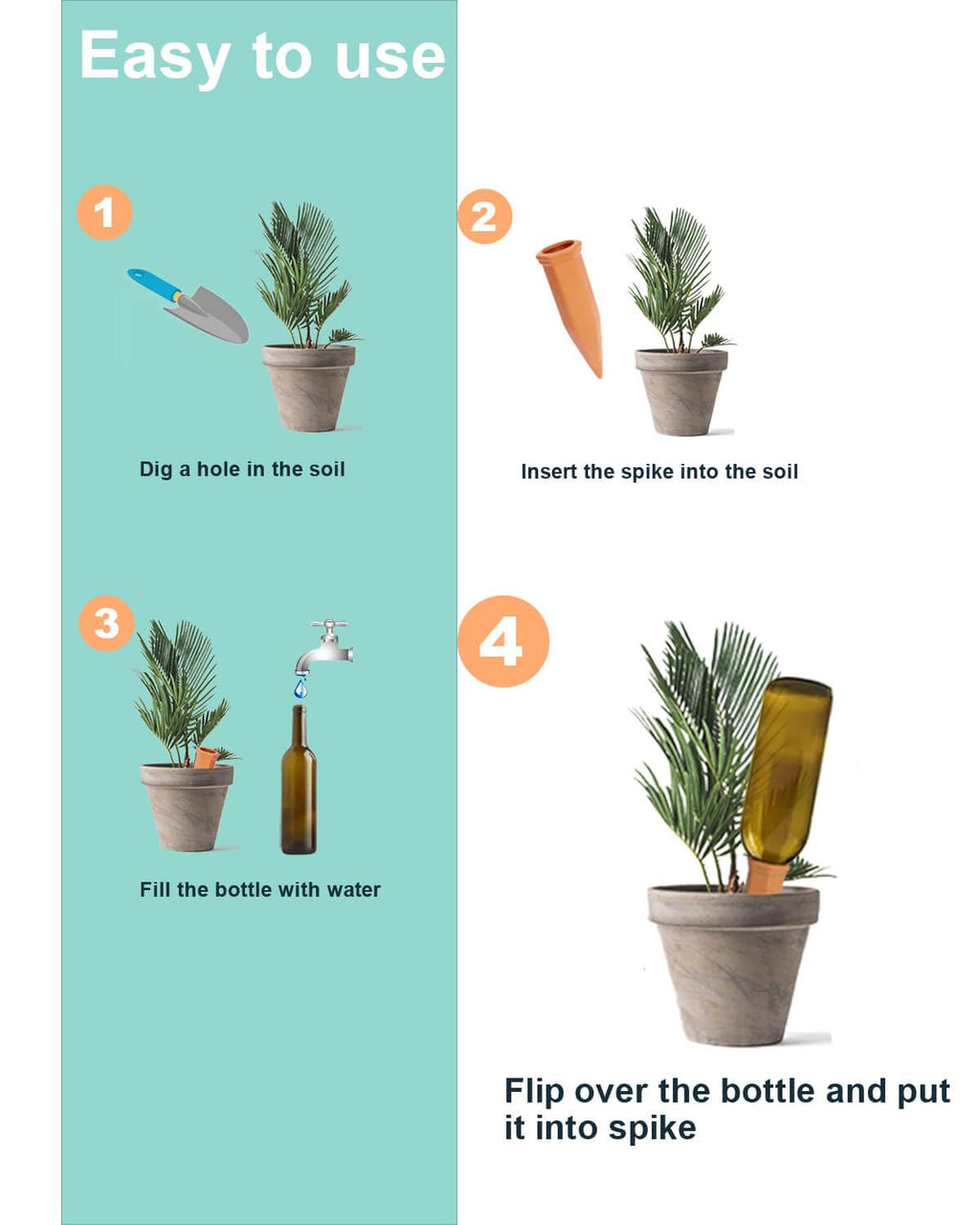 Easy to use

1

Dig a hole in the soil

2

Insert the spike into the soil

3

Fill the bottle with water

4

Flip over the bottle and put it into spike