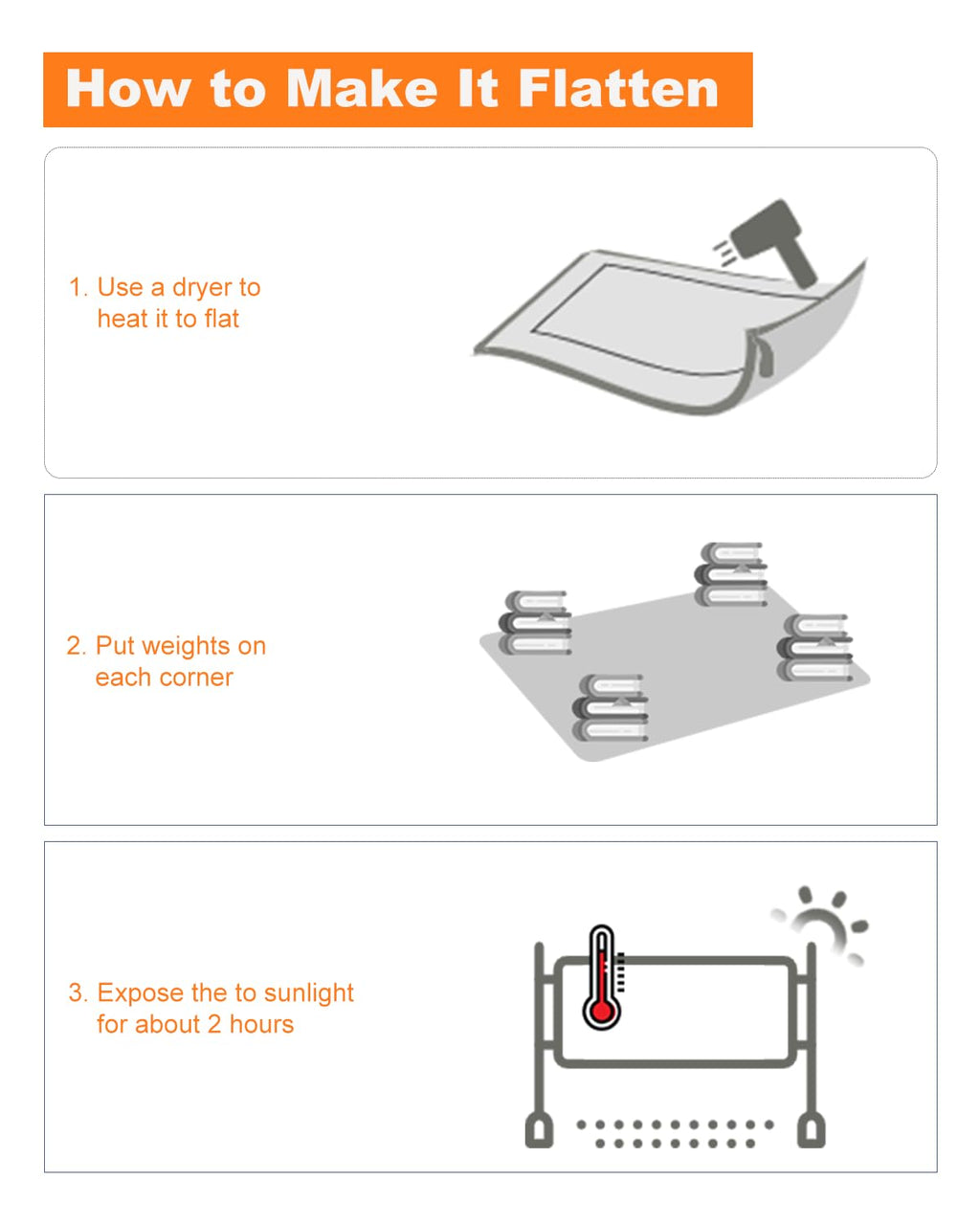 How to Make It Flatten

1. Use a dryer to heat it to flat

2. Put weights on each corner

3. Expose the to sunlight for about 2 hours