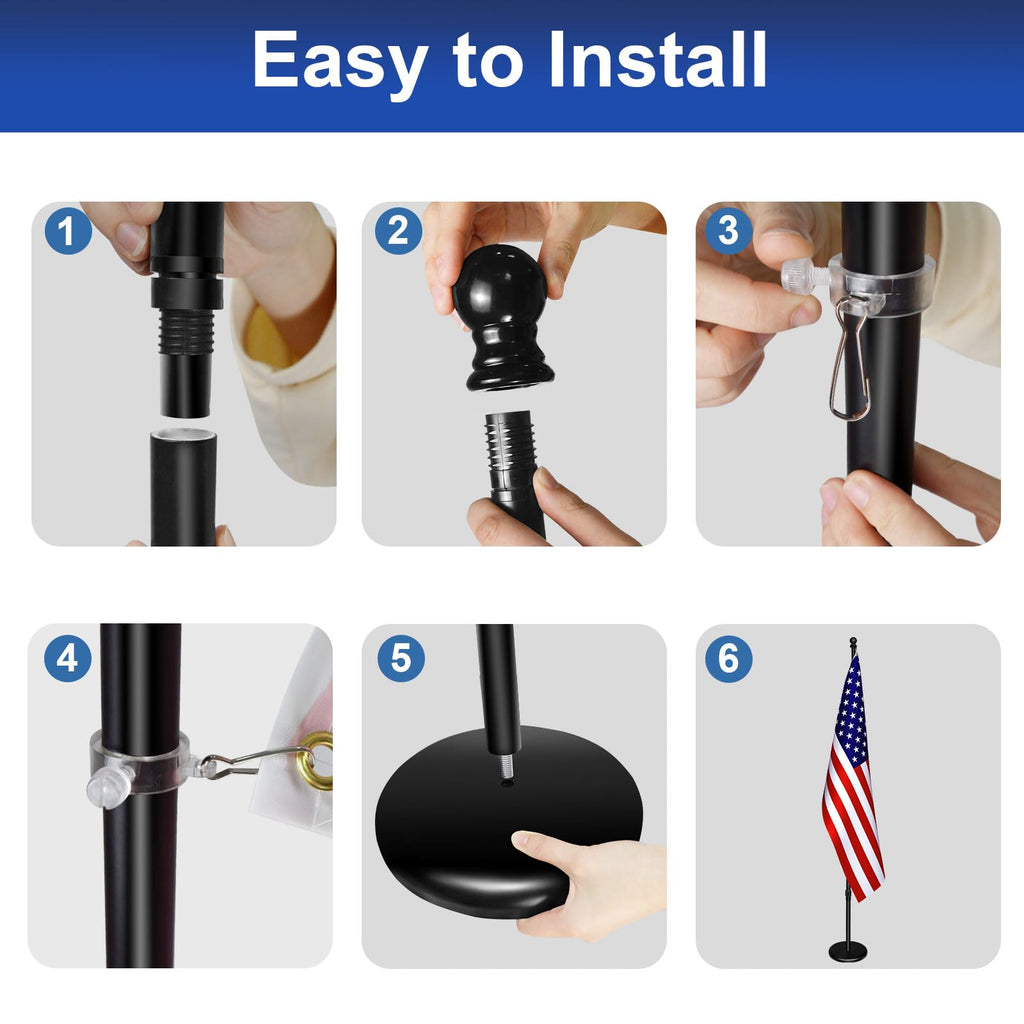 Easy to Install

1

2

3

4

5

6