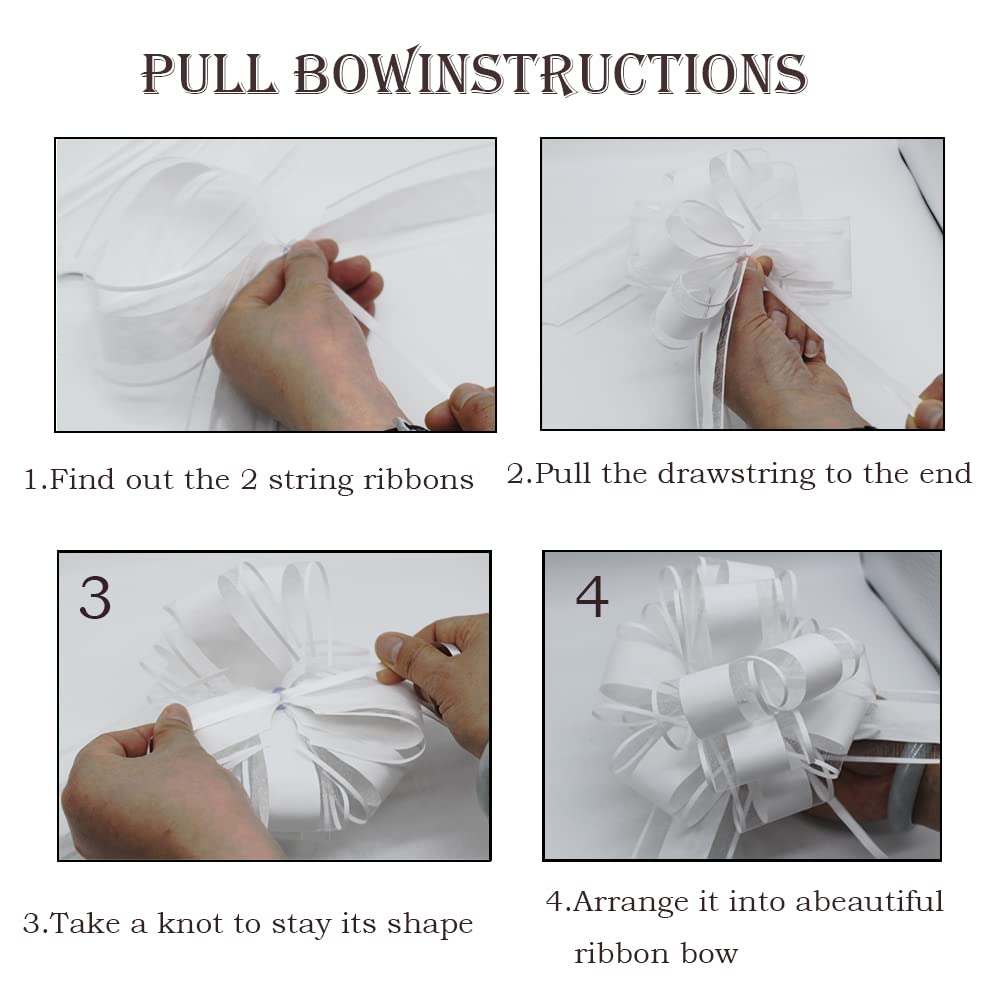 PULL BOWINSTRUCTIONS

1.Find out the 2 string ribbons

2.Pull the drawstring to the end

3

4

3.Take a knot to stay its shape

4.Arrange it into abeautiful ribbon bow