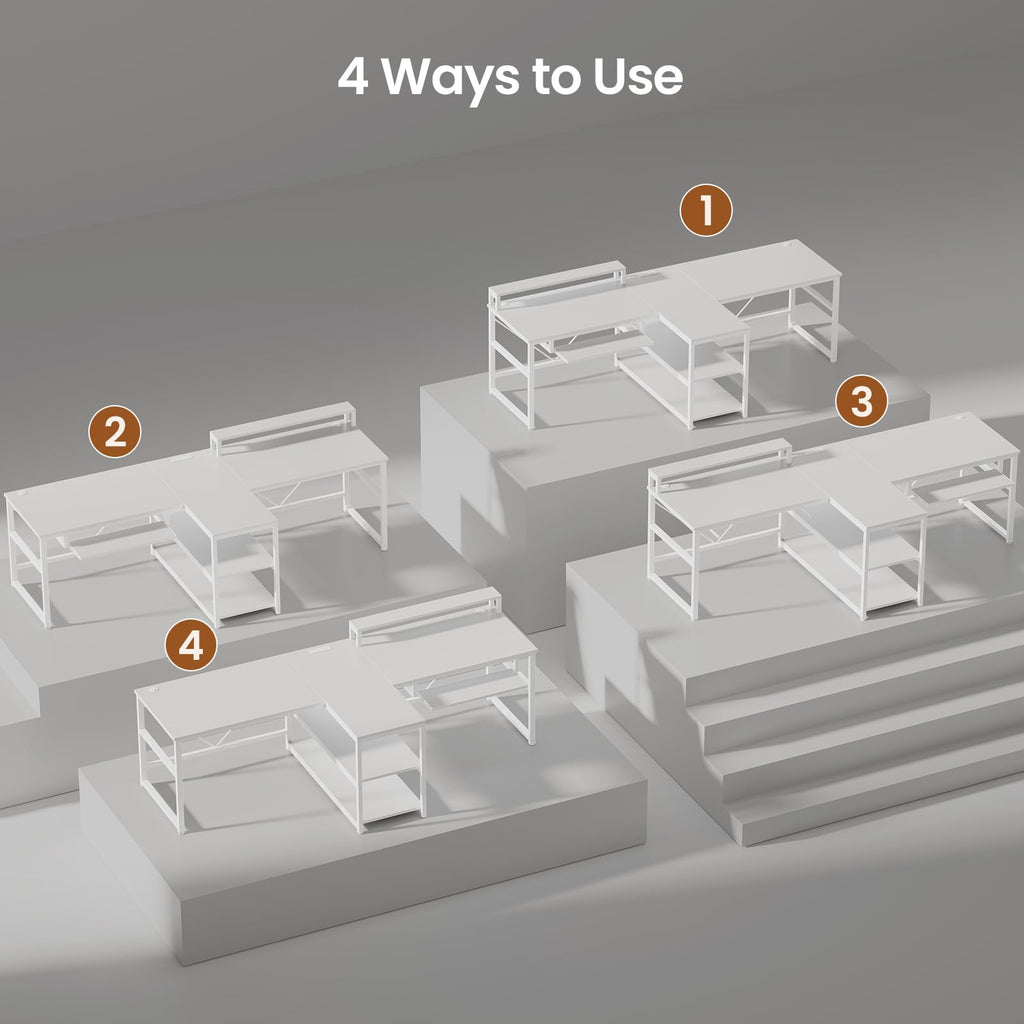 4 Ways to Use

1

2

3

4