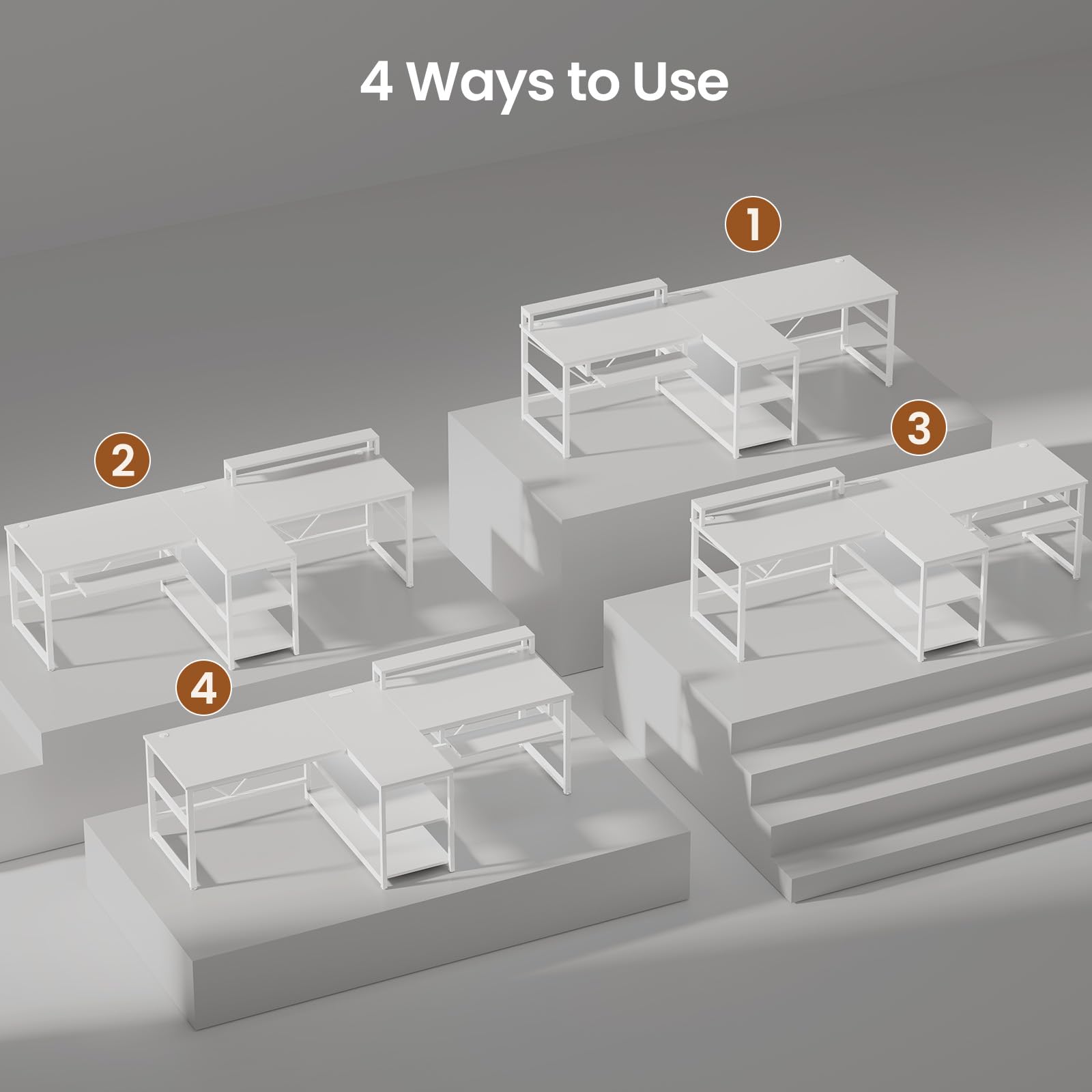 4 Ways to Use

1

2

3

4