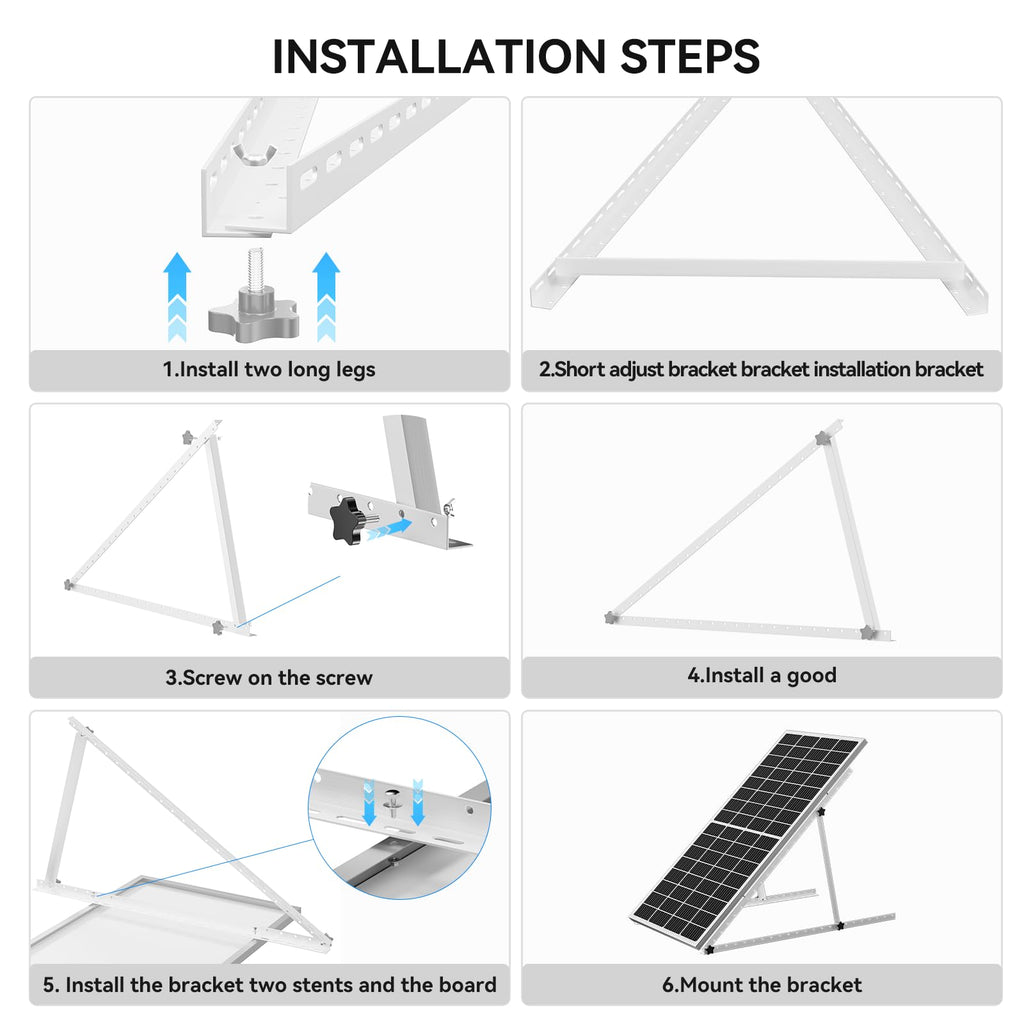 INSTALLATION STEPS

1.Install two long legs

2.Short adjust bracket bracket installation bracket

3.Screw on the screw

4.Install a good

5. Install the bracket two stents and the board

6.Mount the bracket