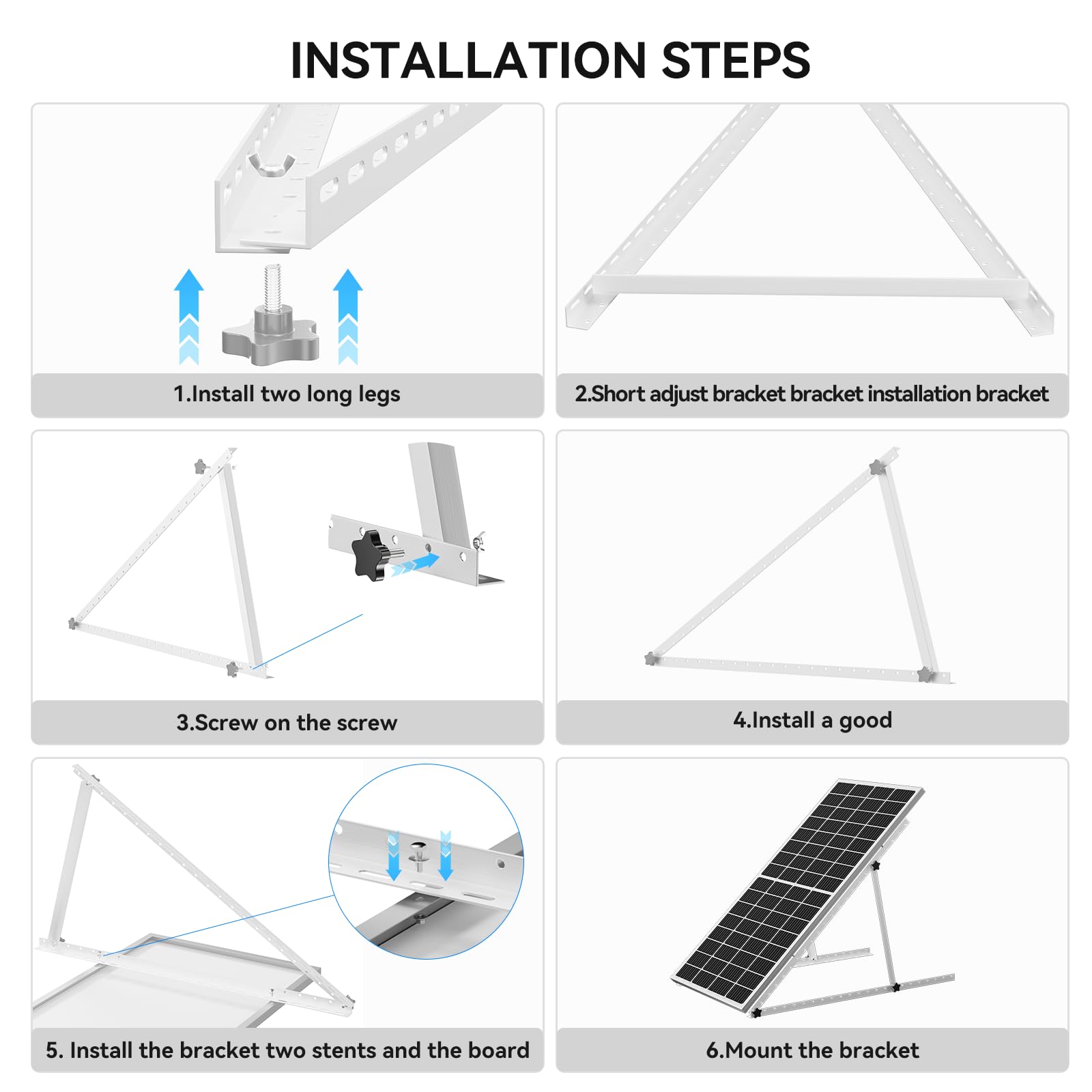 INSTALLATION STEPS

1.Install two long legs

2.Short adjust bracket bracket installation bracket

3.Screw on the screw

4.Install a good

5. Install the bracket two stents and the board

6.Mount the bracket