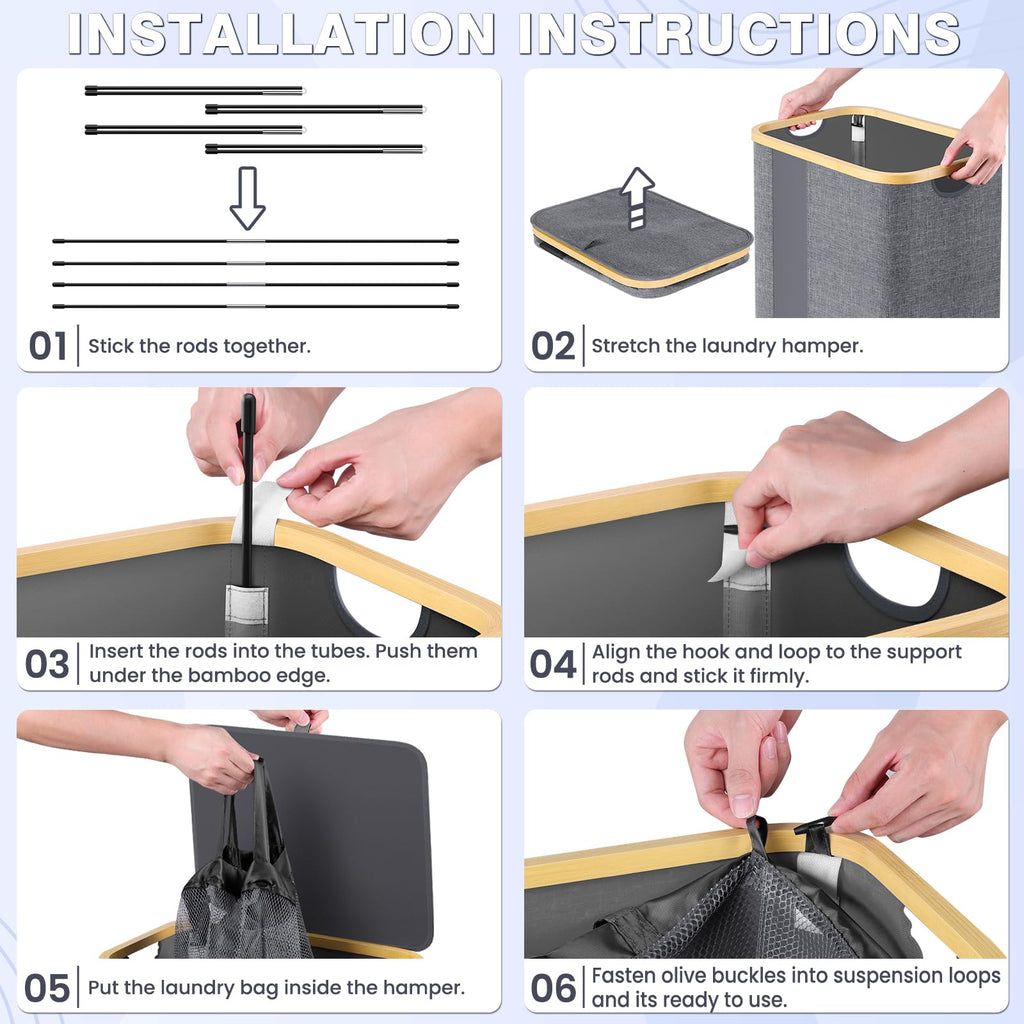 INSTALLATION INSTRUCTIONS

01 Stick the rods together.

02 Stretch the laundry hamper.

03 Insert the rods into the tubes. Push them under the bamboo edge.

04 Align the hook and loop to the support rods and stick it firmly.

05 Put the laundry bag inside the hamper.

06 Fasten olive buckles into suspension loops and its ready to use.