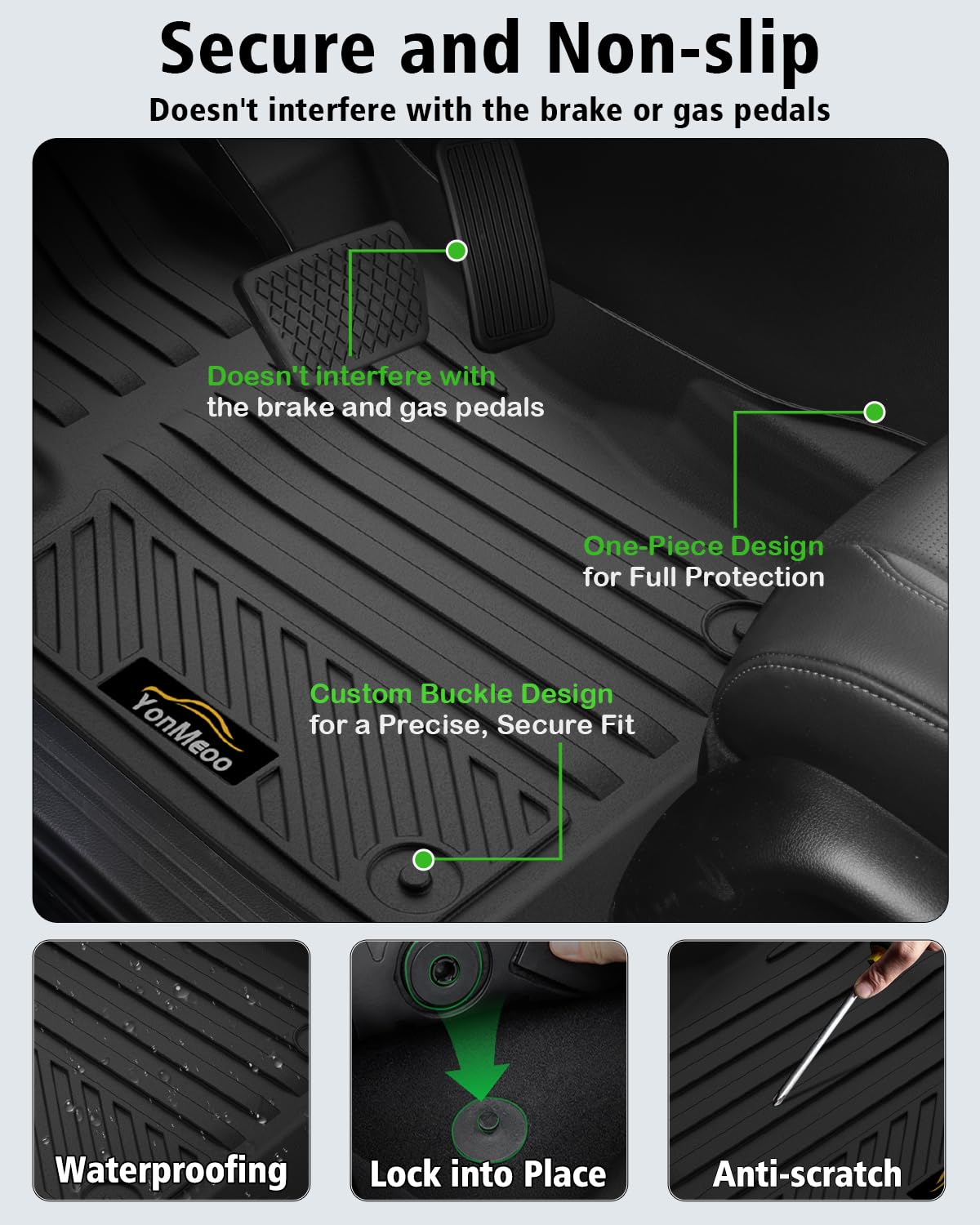 Secure and Non-slip
Doesn't interfere with the brake or gas pedals

Doesn't interfere with
the brake and gas pedals

One-Piece Design
for Full Protection

YonMeoo

Custom Buckle Design
for a Precise, Secure Fit

Waterproofing

Lock into Place

Anti-scratch