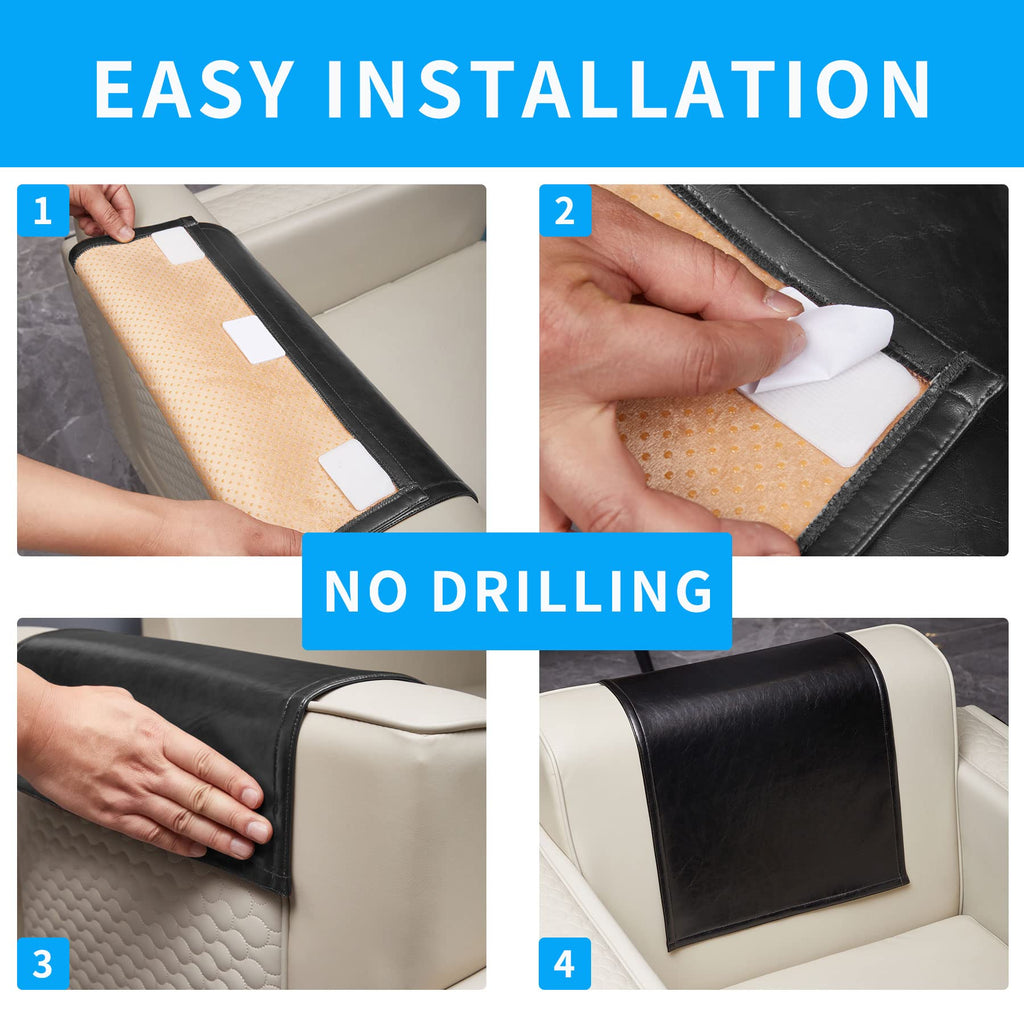 EASY INSTALLATION

1

2

NO DRILLING

3

4