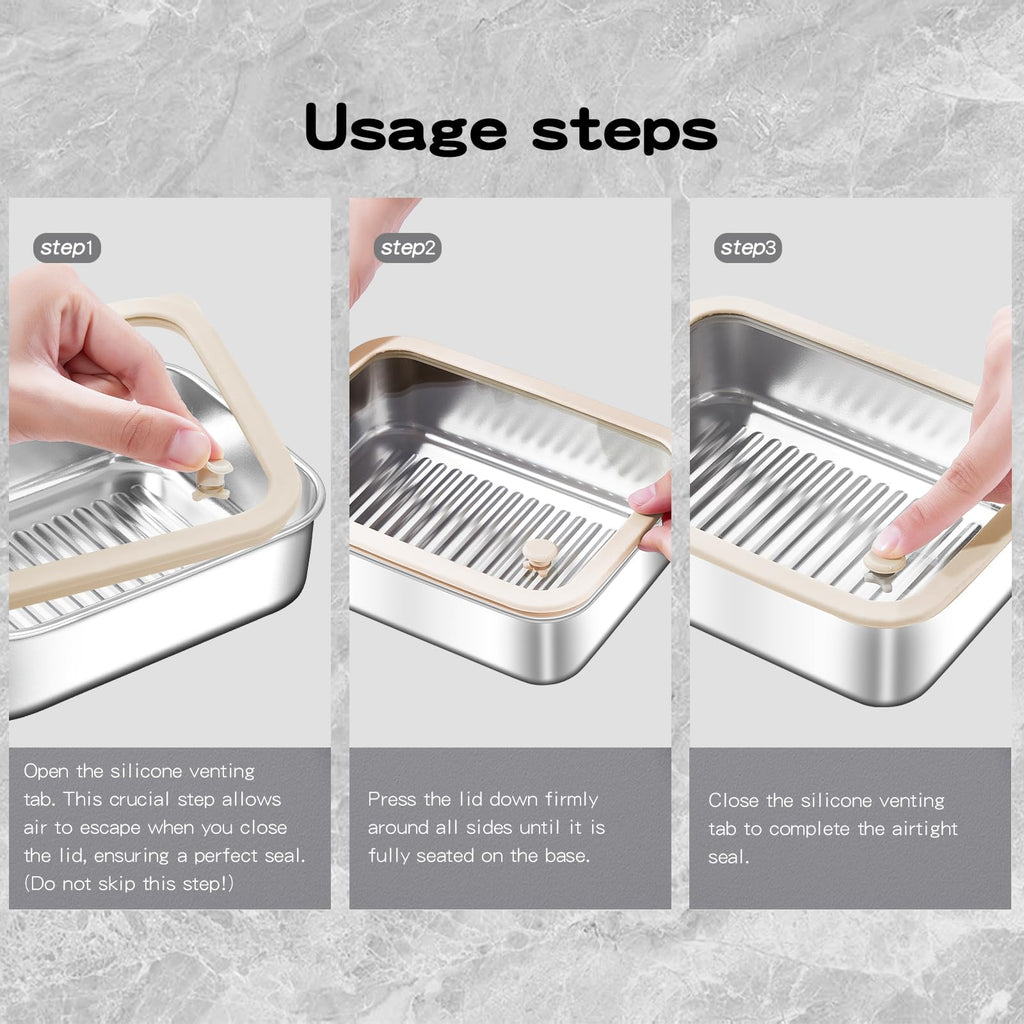 Usage steps

step1

Open the silicone venting tab. This crucial step allows air to escape when you close the lid, ensuring a perfect seal. (Do not skip this step!)

step2

Press the lid down firmly around all sides until it is fully seated on the base.

step3

Close the silicone venting tab to complete the airtight seal.