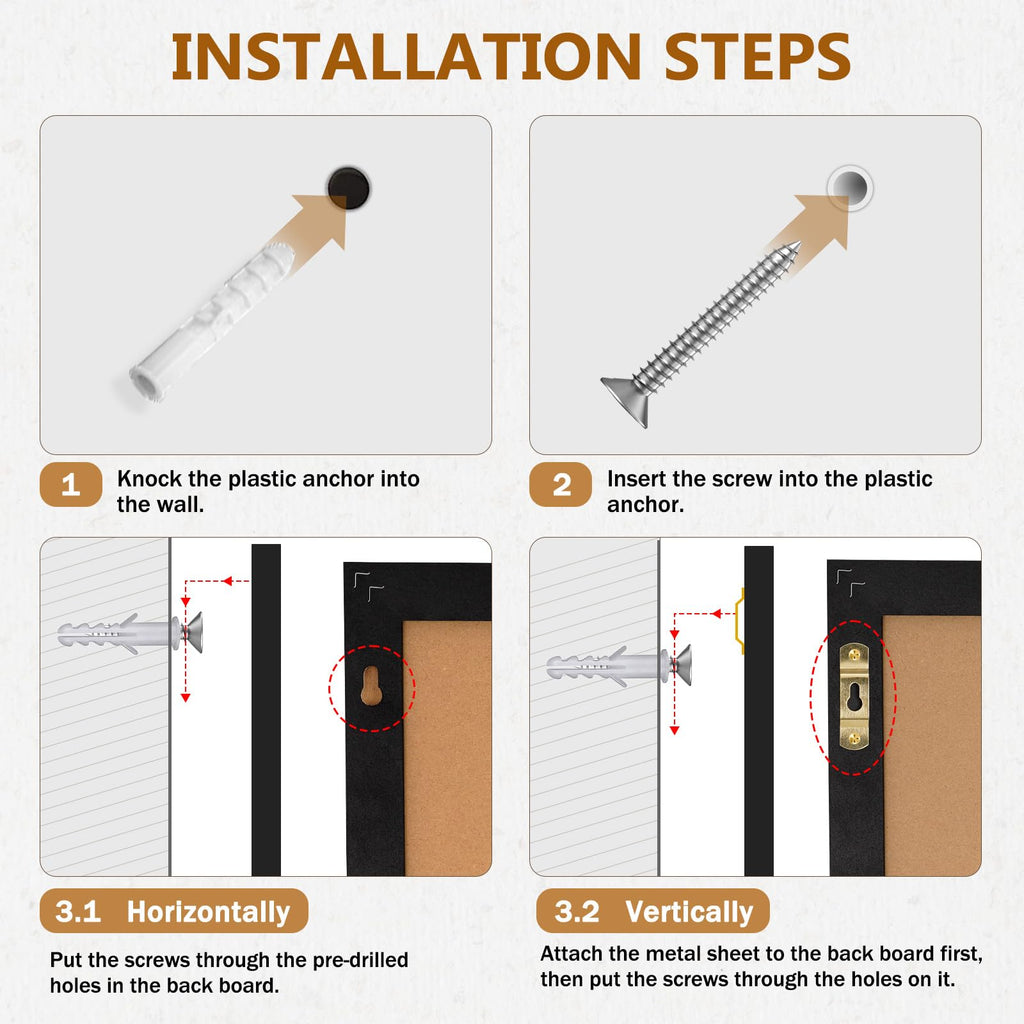 INSTALLATION STEPS

1 Knock the plastic anchor into the wall.

2 Insert the screw into the plastic anchor.

3.1 Horizontally

Put the screws through the pre-drilled holes in the back board.

3.2 Vertically

Attach the metal sheet to the back board first, then put the screws through the holes on it.