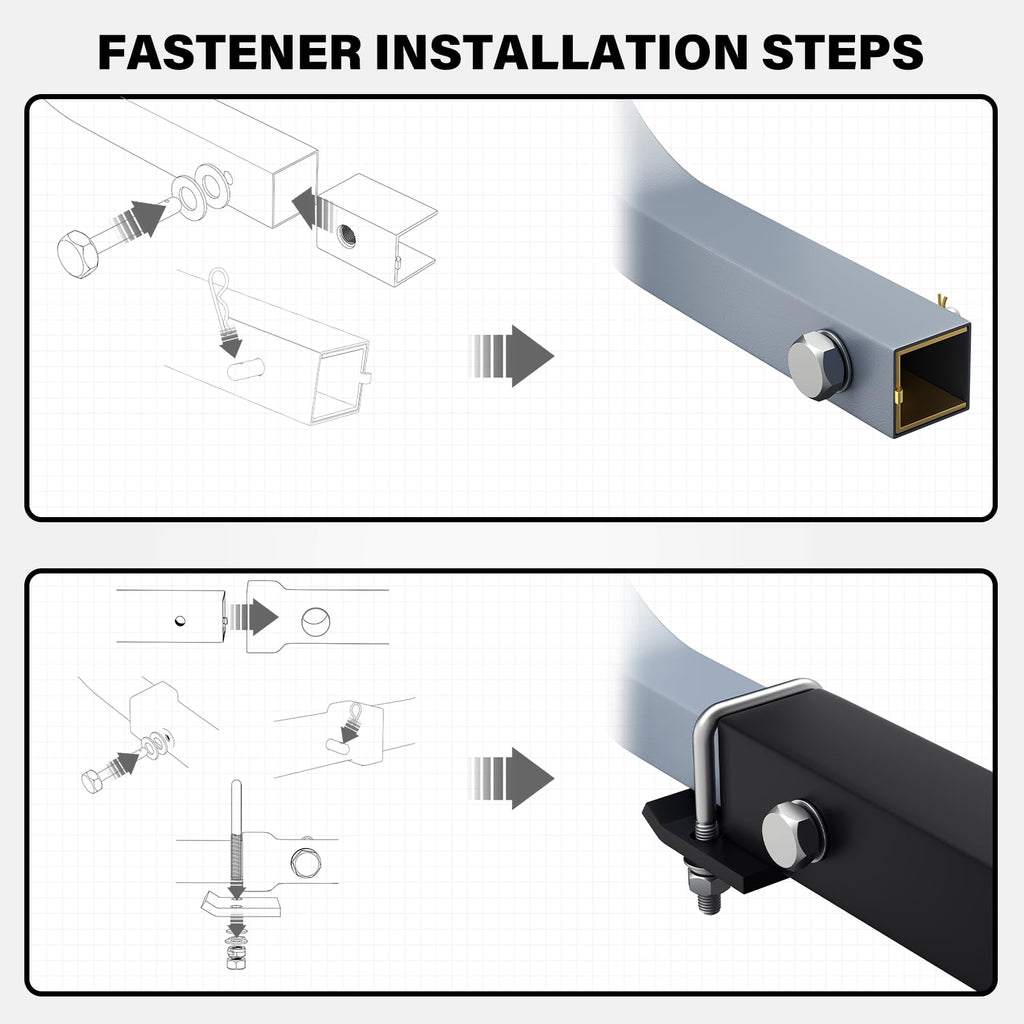 FASTENER INSTALLATION STEPS