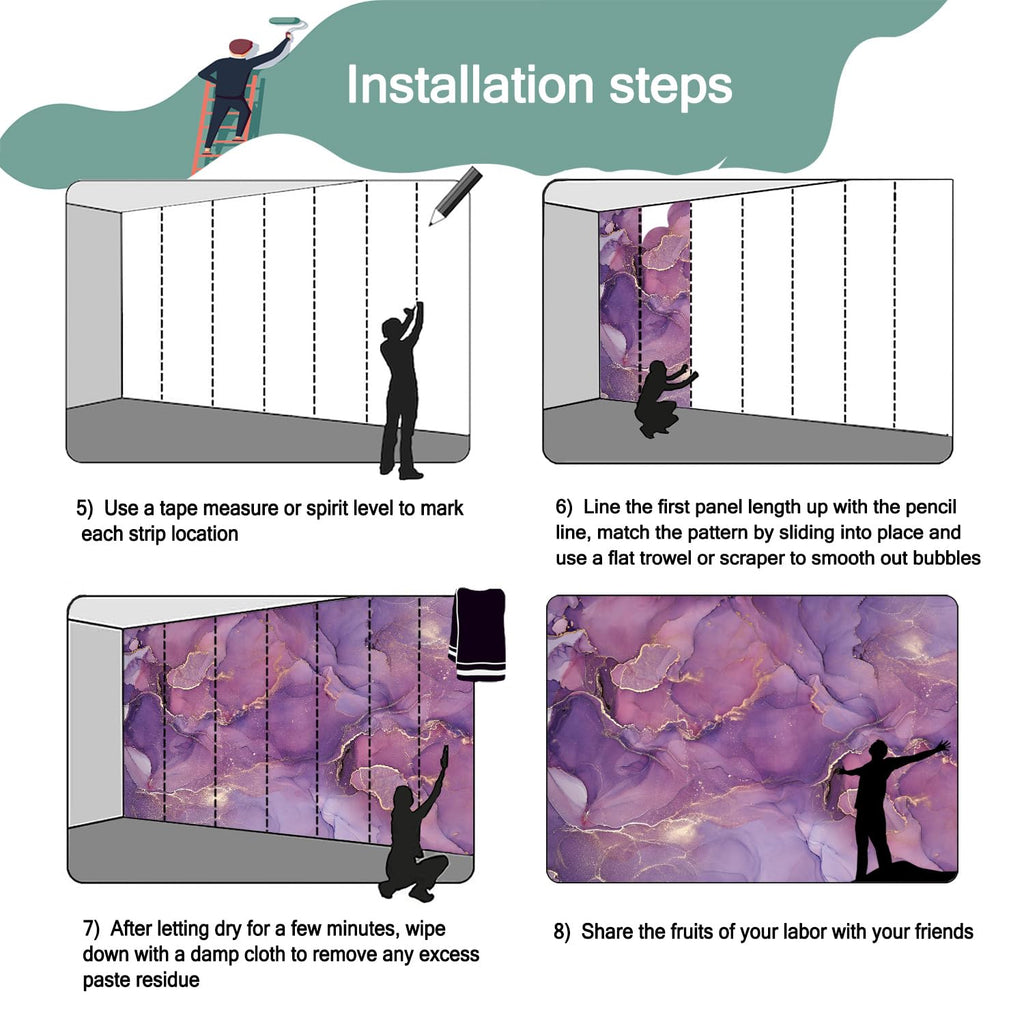 Installation steps

5) Use a tape measure or spirit level to mark each strip location

6) Line the first panel length up with the pencil line, match the pattern by sliding into place and use a flat trowel or scraper to smooth out bubbles

7) After letting dry for a few minutes, wipe down with a damp cloth to remove any excess paste residue

8) Share the fruits of your labor with your friends