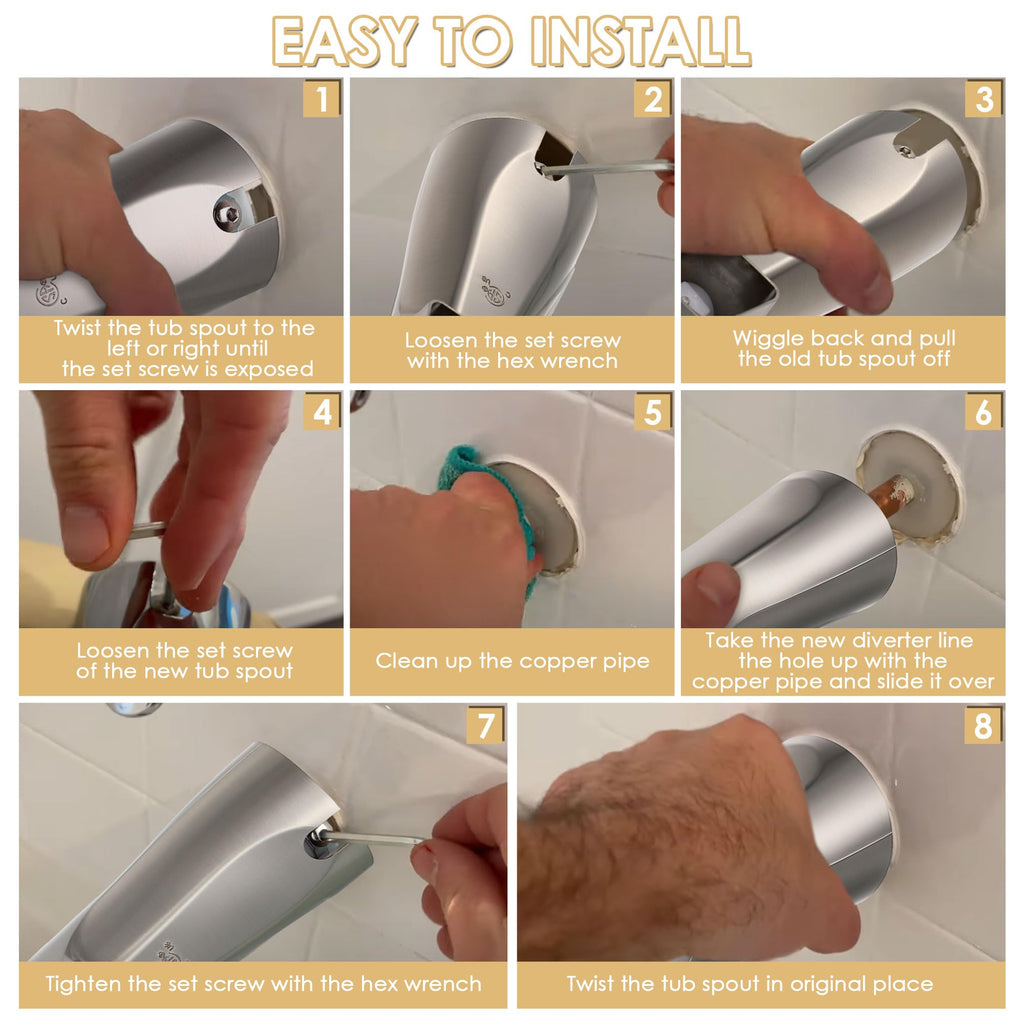 EASY TO INSTALL

1

Twist the tub spout to the left or right until the set screw is exposed

2

Loosen the set screw with the hex wrench

3

Wiggle back and pull the old tub spout off

4

Loosen the set screw of the new tub spout

5

Clean up the copper pipe

6

Take the new diverter line the hole up with the copper pipe and slide it over

7

Tighten the set screw with the hex wrench

8

Twist the tub spout in original place