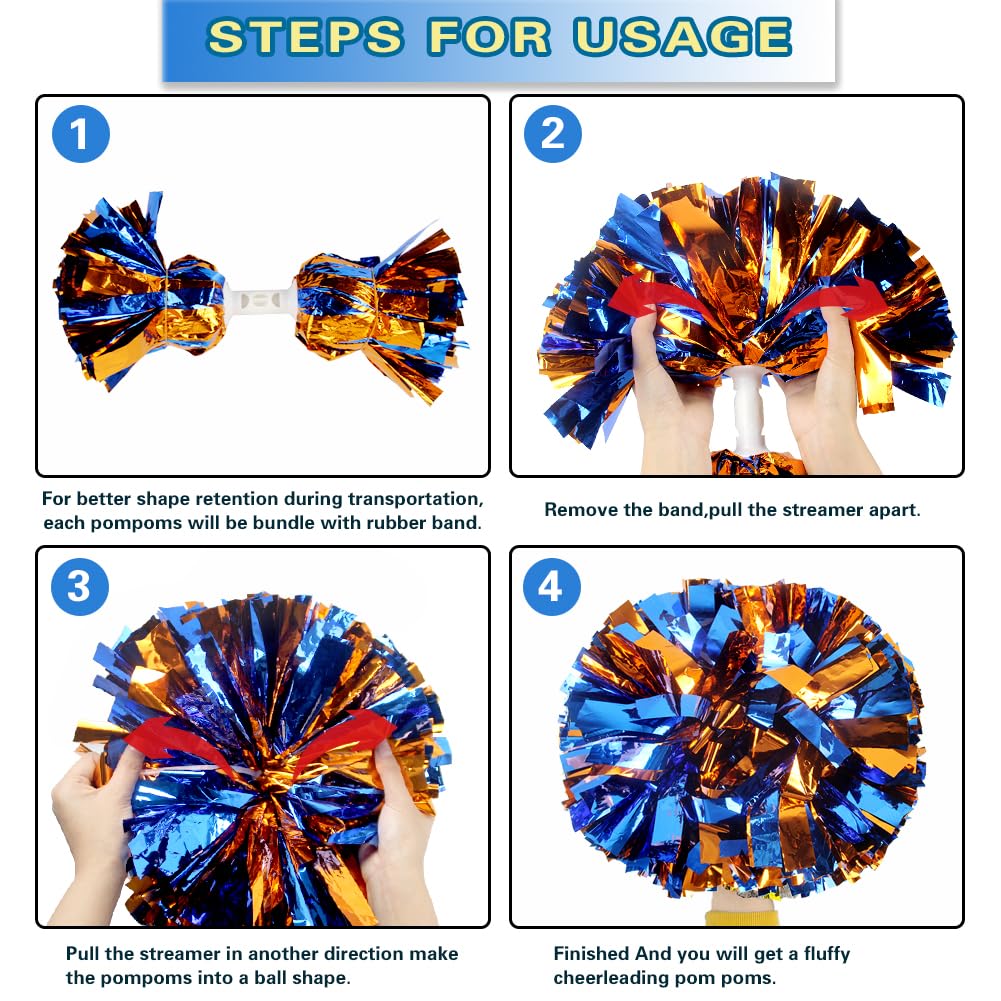 STEPS FOR USAGE

1

For better shape retention during transportation, each pompoms will be bundle with rubber band.

2

Remove the band,pull the streamer apart.

3

Pull the streamer in another direction make the pompoms into a ball shape.

4

Finished And you will get a fluffy cheerleading pom poms.