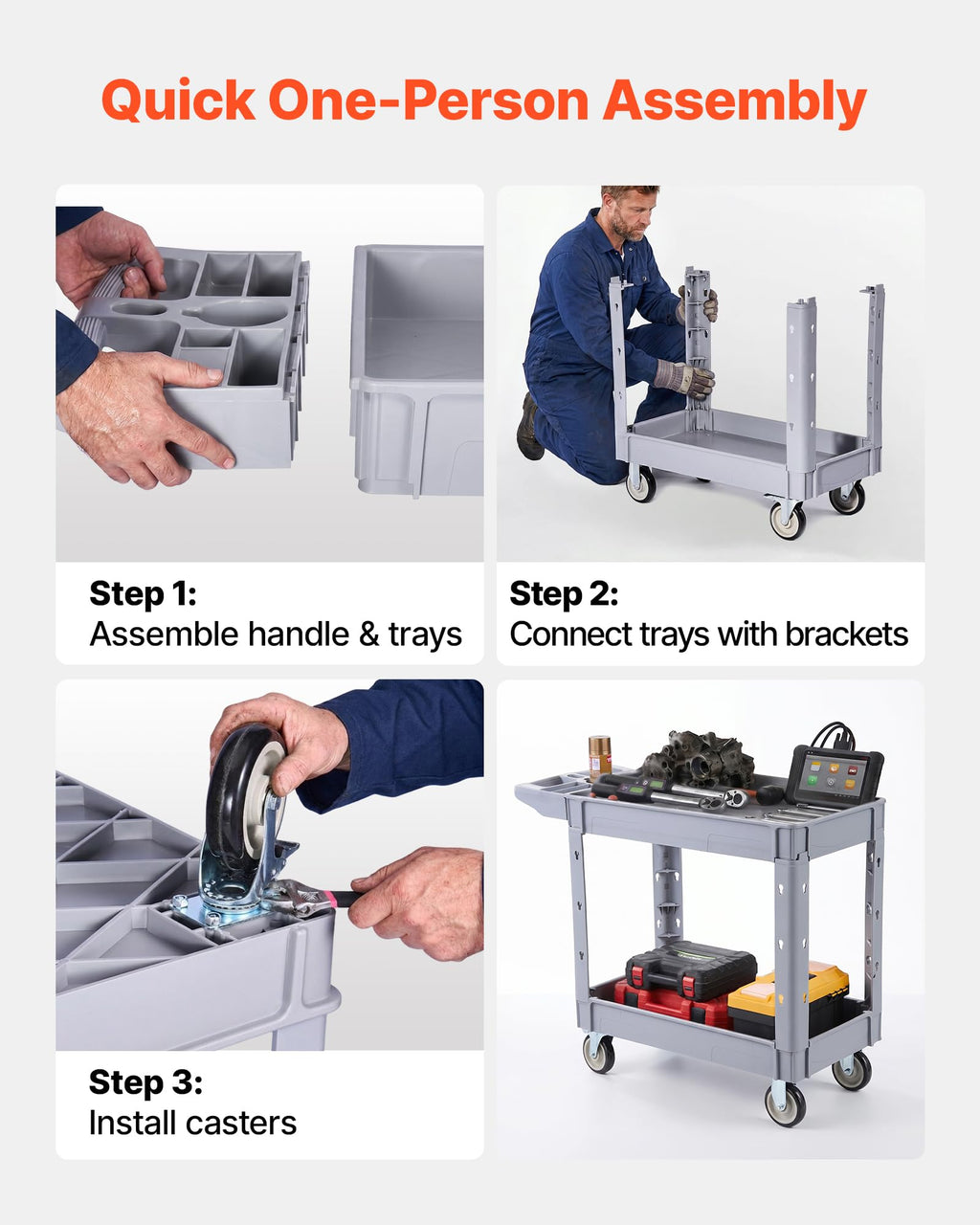 Quick One-Person Assembly

Step 1:
Assemble handle & trays

Step 2:
Connect trays with brackets

Step 3:
Install casters