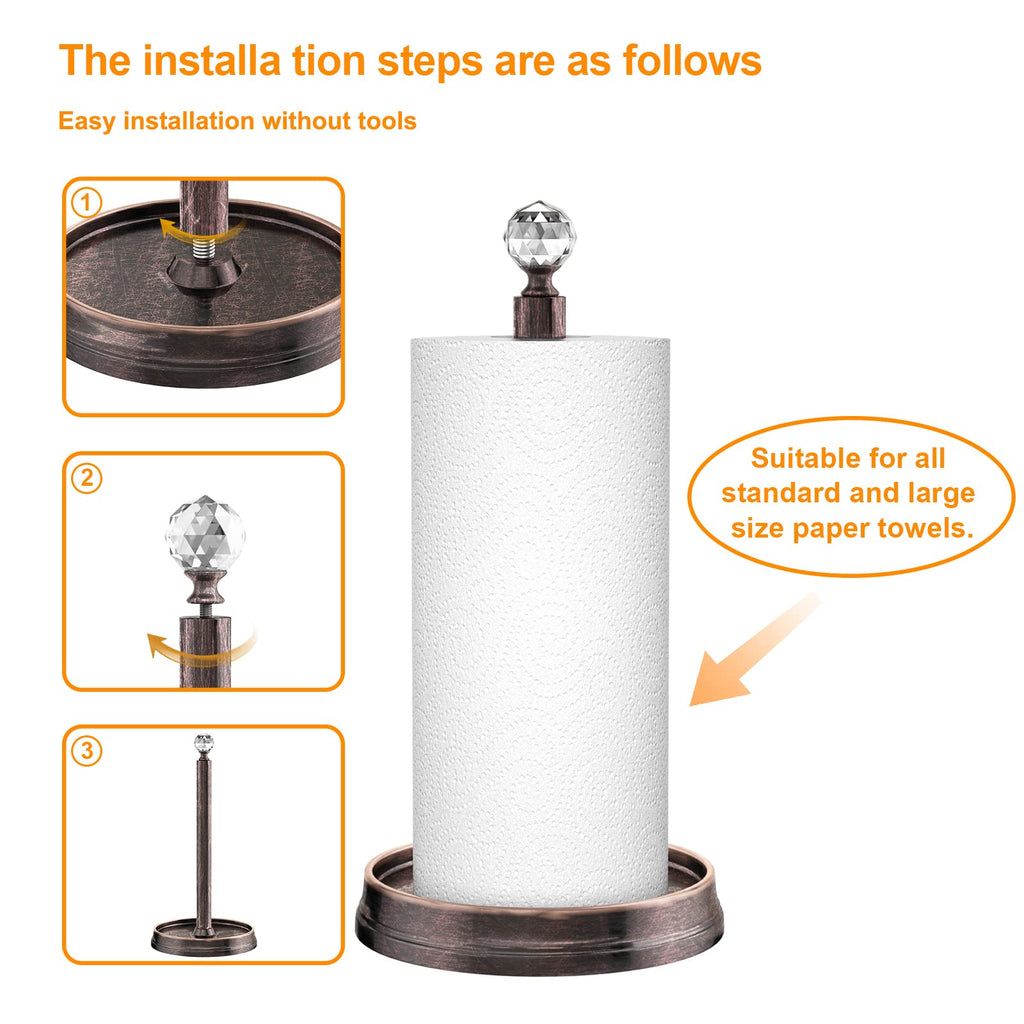 The installa tion steps are as follows

Easy installation without tools

①

②

③

Suitable for all standard and large size paper towels.