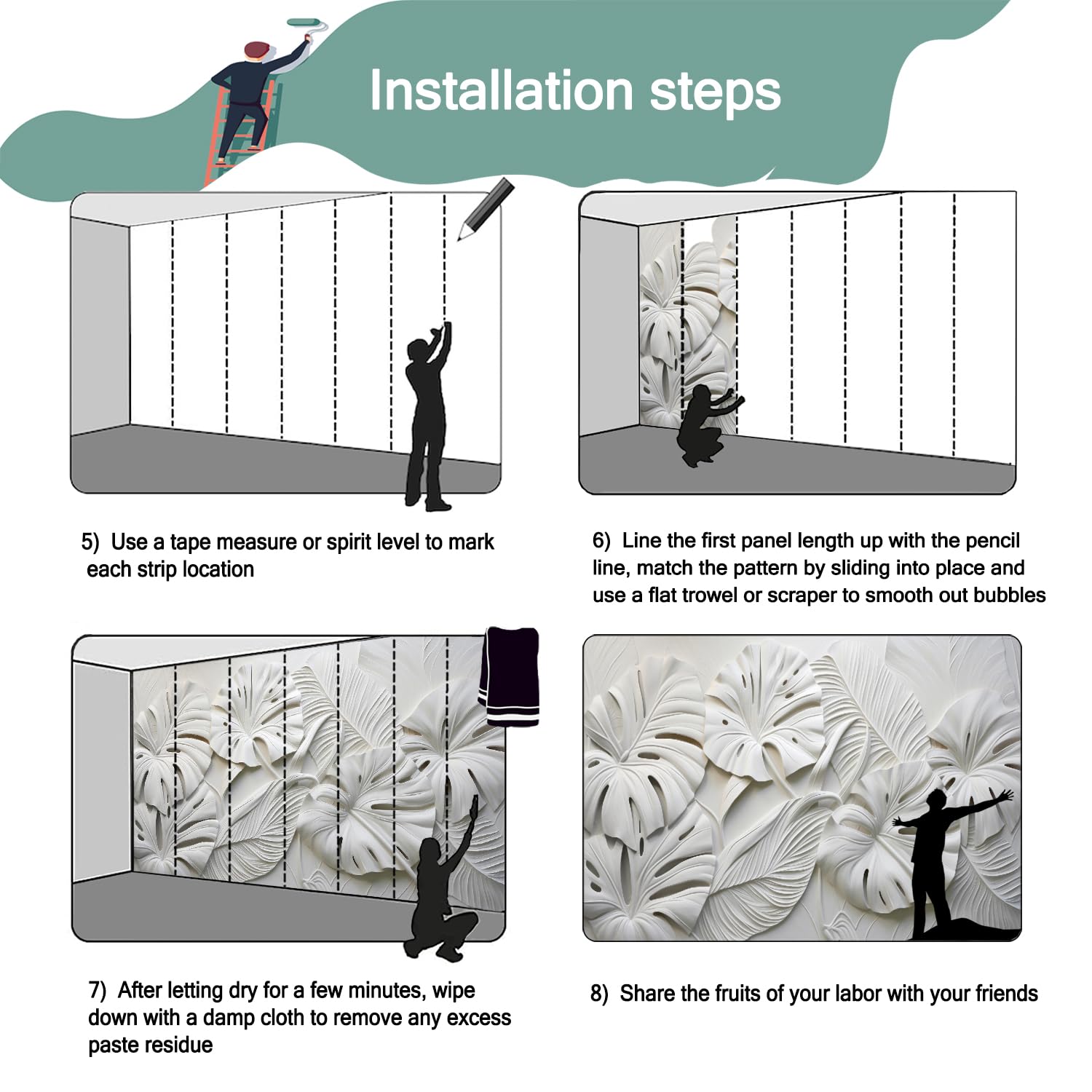 Installation steps

5) Use a tape measure or spirit level to mark each strip location

6) Line the first panel length up with the pencil line, match the pattern by sliding into place and use a flat trowel or scraper to smooth out bubbles

7) After letting dry for a few minutes, wipe down with a damp cloth to remove any excess paste residue

8) Share the fruits of your labor with your friends