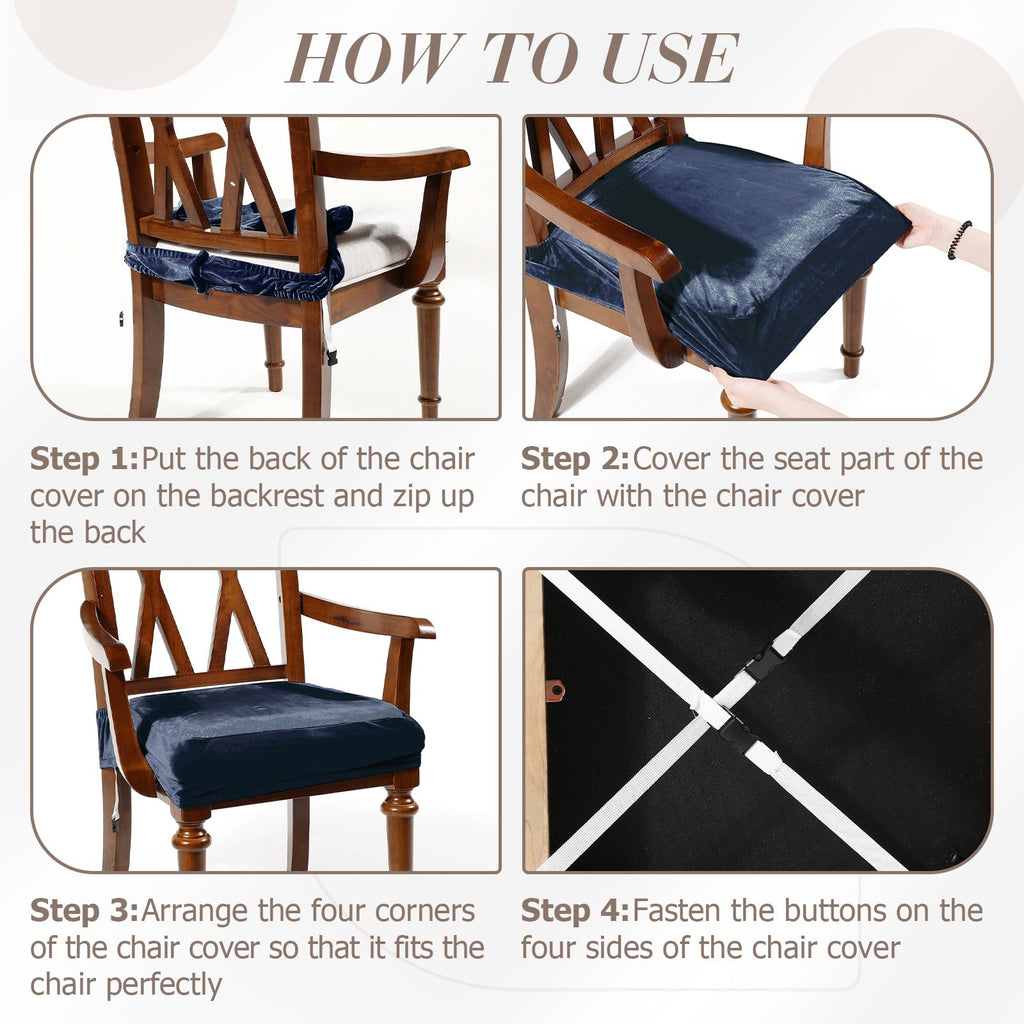 HOW TO USE

Step 1:Put the back of the chair cover on the backrest and zip up the back

Step 2:Cover the seat part of the chair with the chair cover

Step 3:Arrange the four corners of the chair cover so that it fits the chair perfectly

Step 4:Fasten the buttons on the four sides of the chair cover