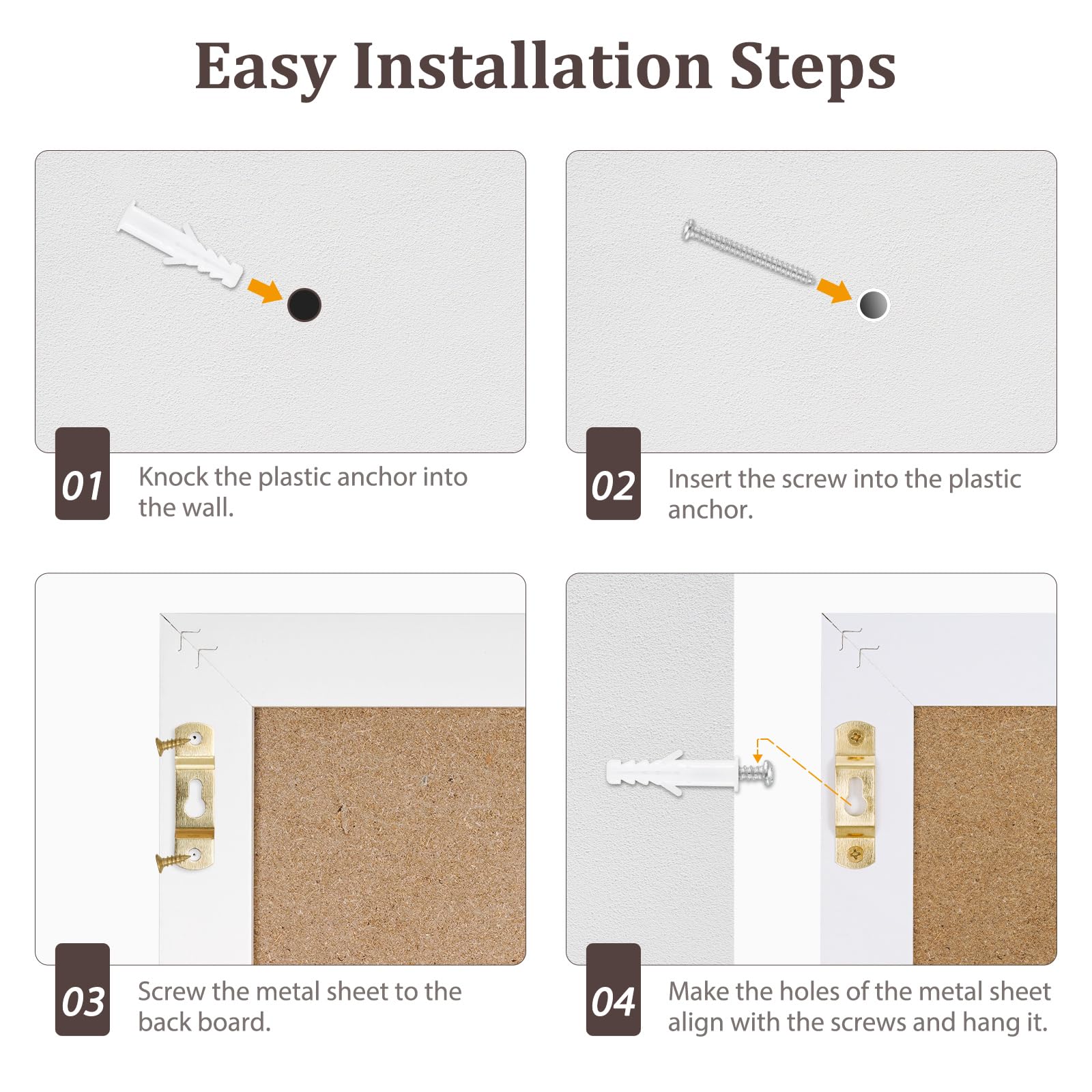 Easy Installation Steps

01 Knock the plastic anchor into the wall.

02 Insert the screw into the plastic anchor.

03 Screw the metal sheet to the back board.

04 Make the holes of the metal sheet align with the screws and hang it.