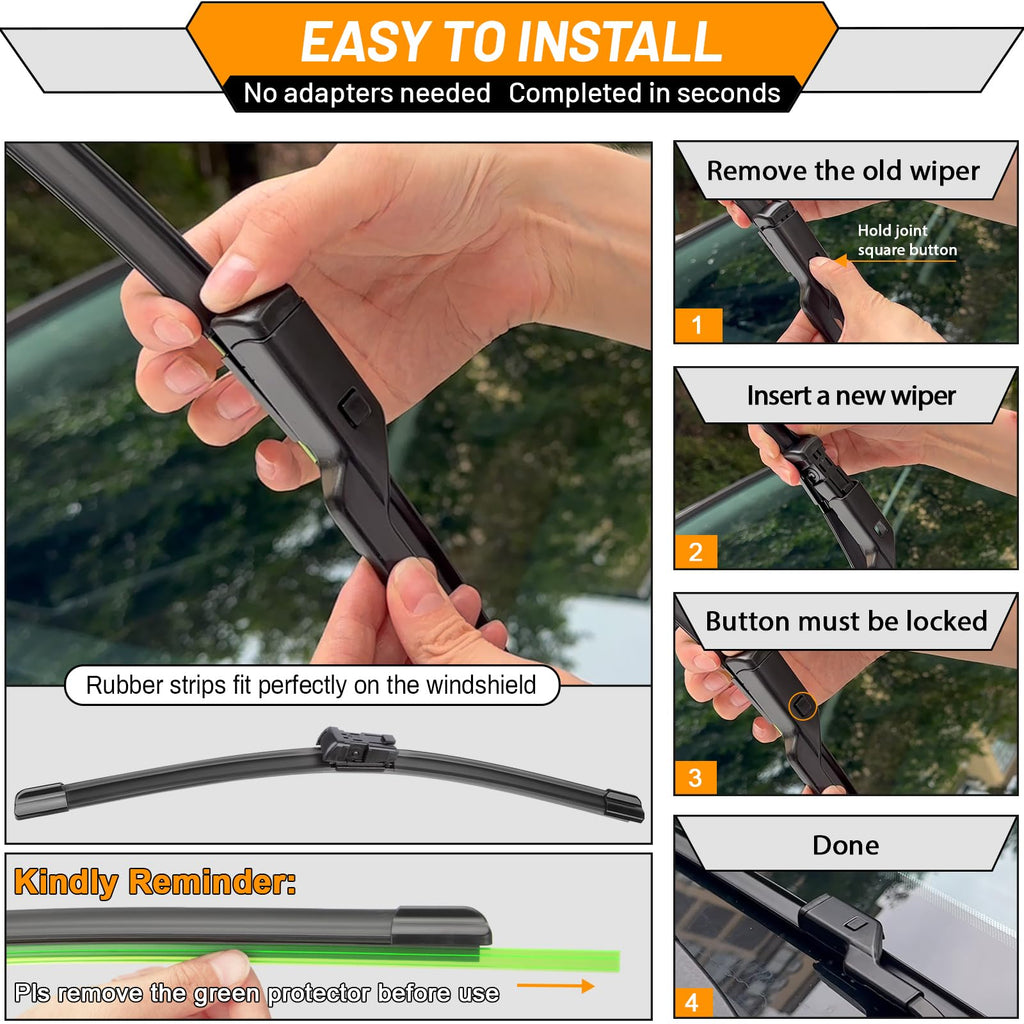 EASY TO INSTALL
No adapters needed Completed in seconds

Rubber strips fit perfectly on the windshield

Kindly Reminder:
Pls remove the green protector before use

Remove the old wiper
Hold joint square button
1

Insert a new wiper
2

Button must be locked
3

Done
4