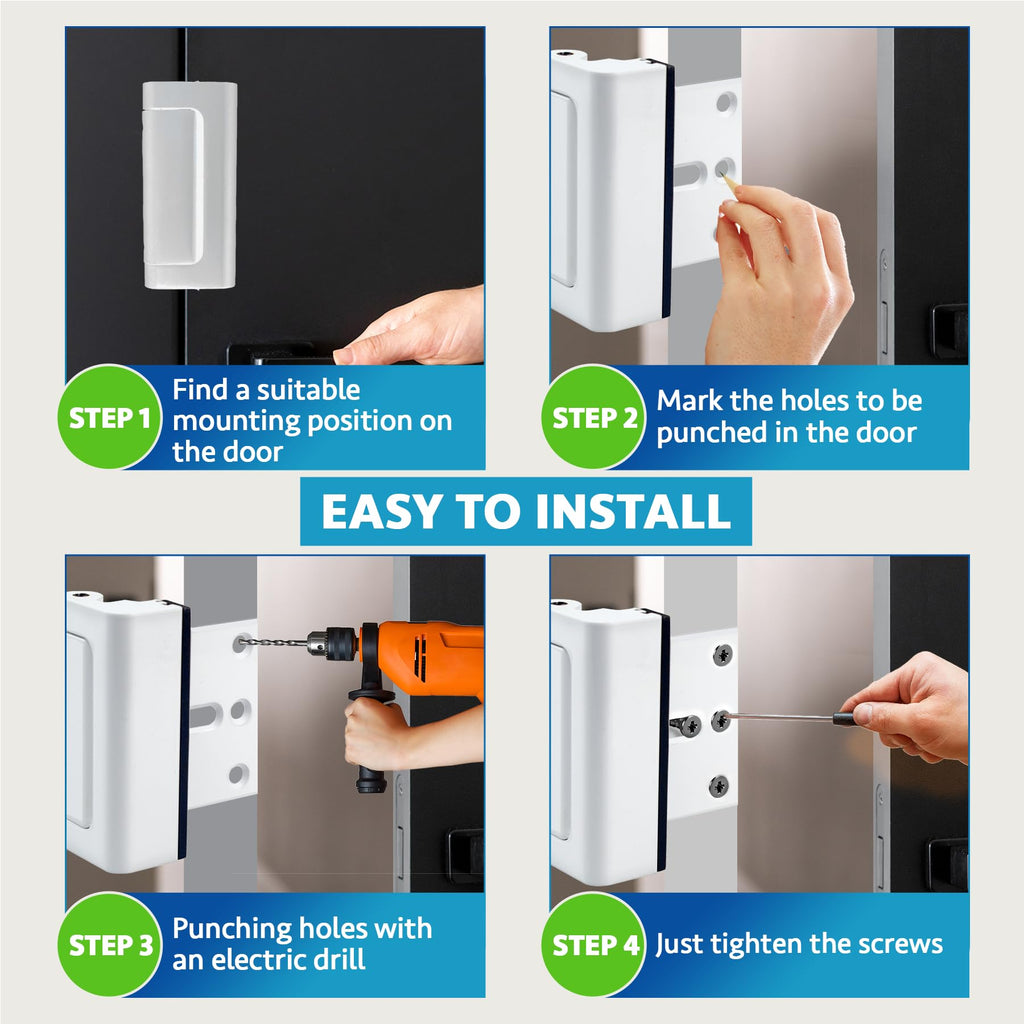 STEP 1 Find a suitable mounting position on the door

STEP 2 Mark the holes to be punched in the door

EASY TO INSTALL

STEP 3 Punching holes with an electric drill

STEP 4 Just tighten the screws