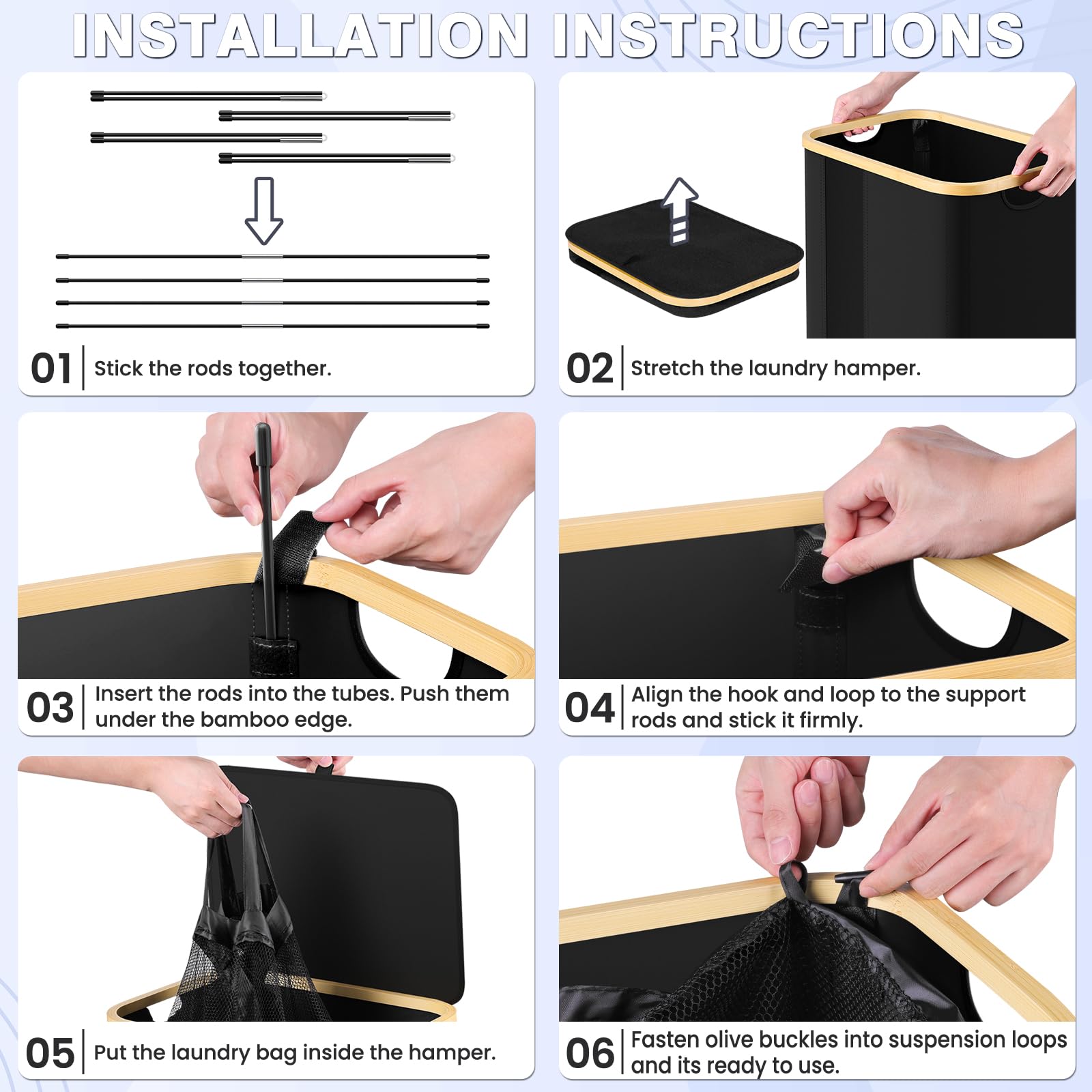 INSTALLATION INSTRUCTIONS

01 Stick the rods together.

02 Stretch the laundry hamper.

03 Insert the rods into the tubes. Push them under the bamboo edge.

04 Align the hook and loop to the support rods and stick it firmly.

05 Put the laundry bag inside the hamper.

06 Fasten olive buckles into suspension loops and its ready to use.