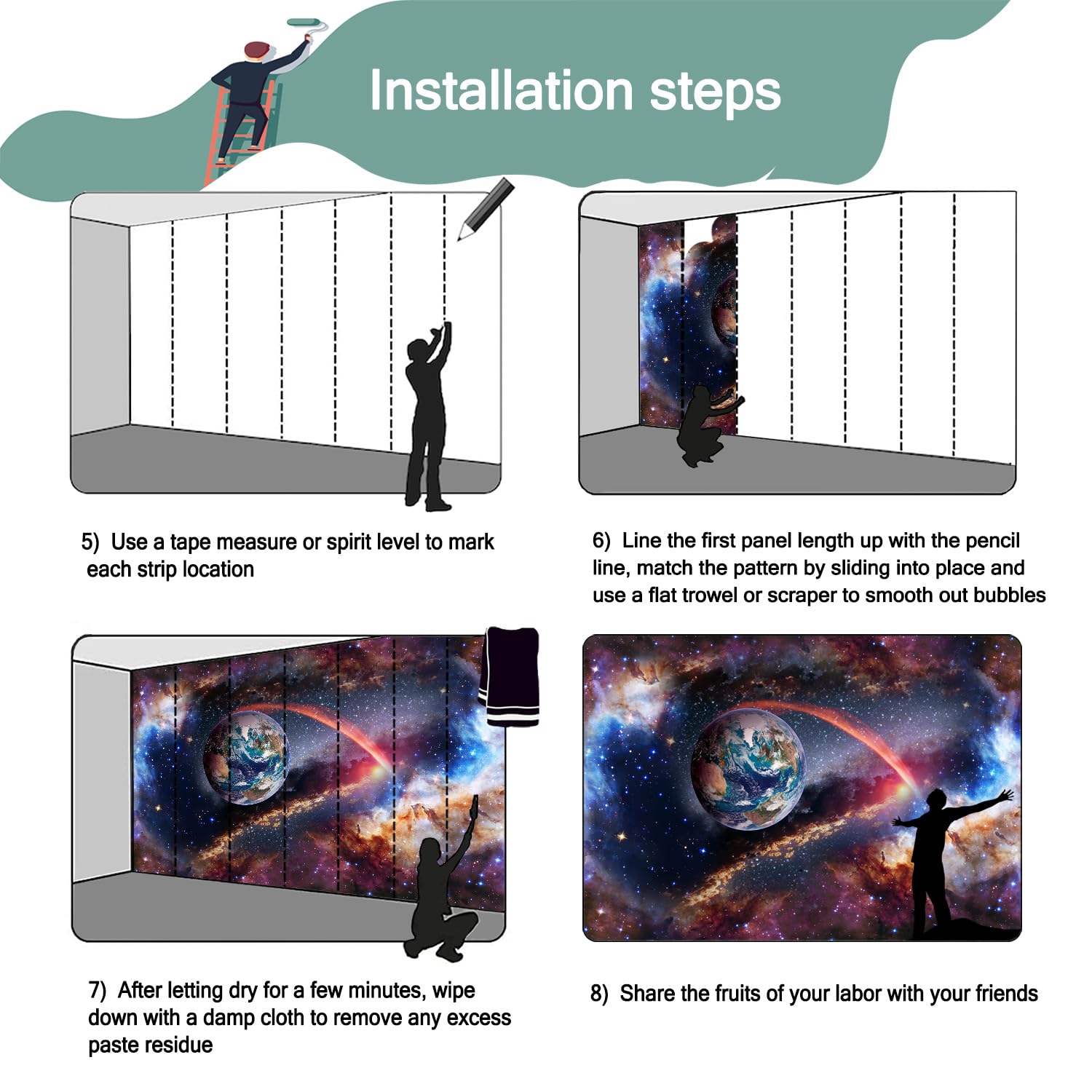 Installation steps

5) Use a tape measure or spirit level to mark each strip location

6) Line the first panel length up with the pencil line, match the pattern by sliding into place and use a flat trowel or scraper to smooth out bubbles

7) After letting dry for a few minutes, wipe down with a damp cloth to remove any excess paste residue

8) Share the fruits of your labor with your friends