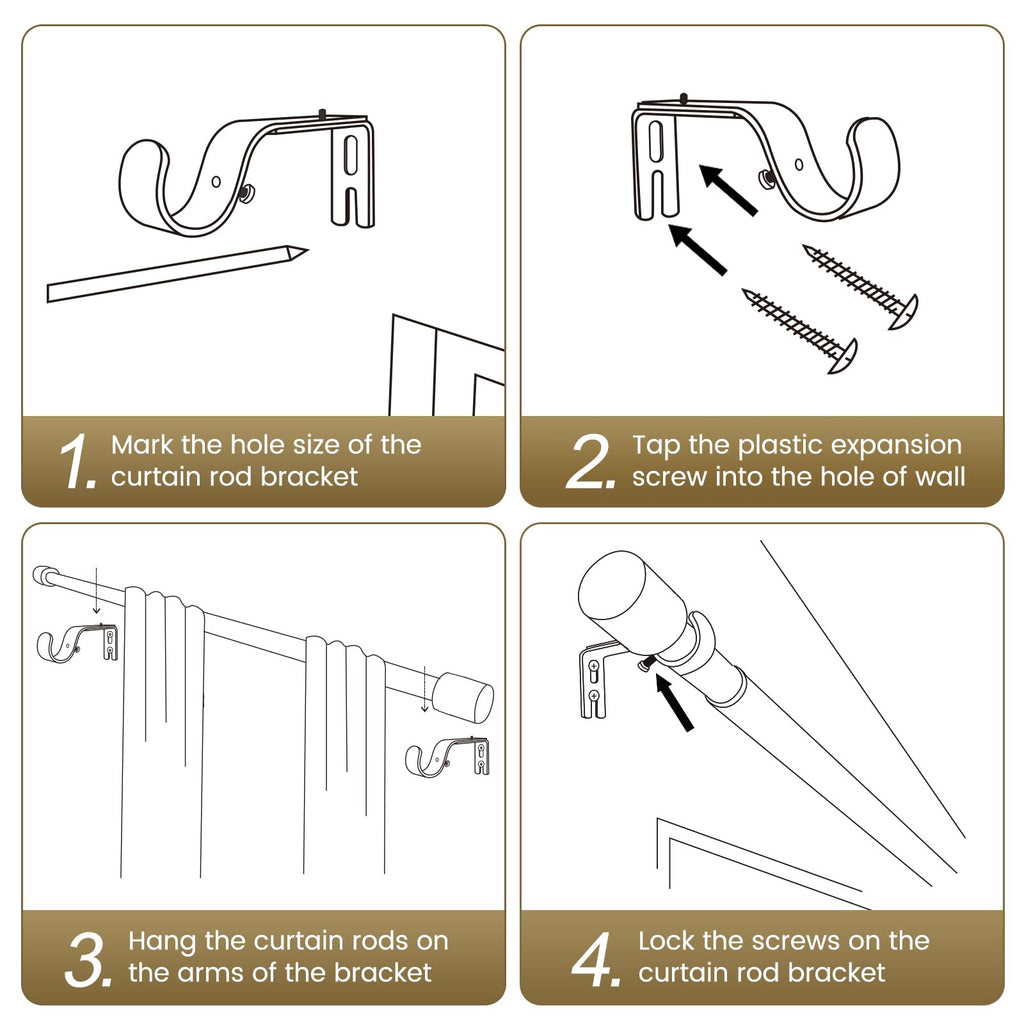 1. Mark the hole size of the curtain rod bracket

2. Tap the plastic expansion screw into the hole of wall

3. Hang the curtain rods on the arms of the bracket

4. Lock the screws on the curtain rod bracket