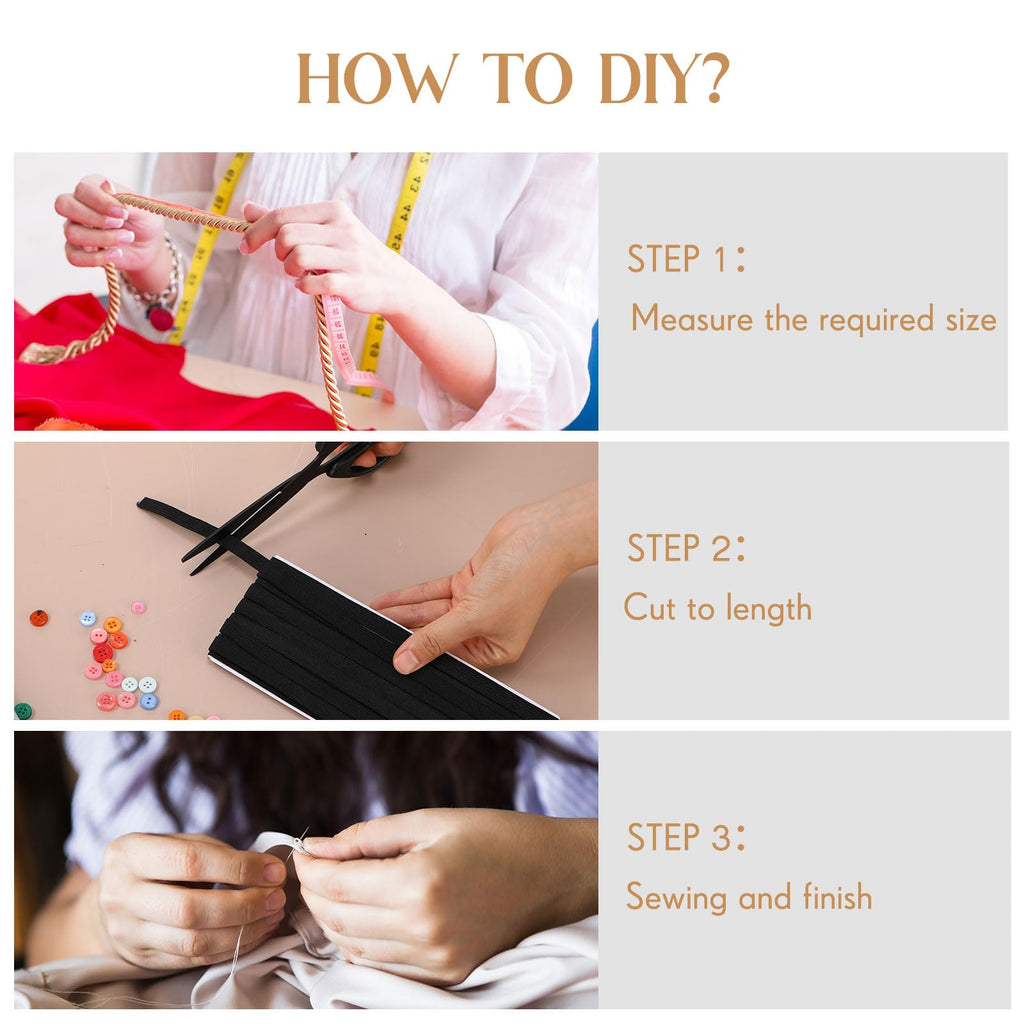 HOW TO DIY?

STEP 1：
Measure the required size

STEP 2：
Cut to length

STEP 3：
Sewing and finish