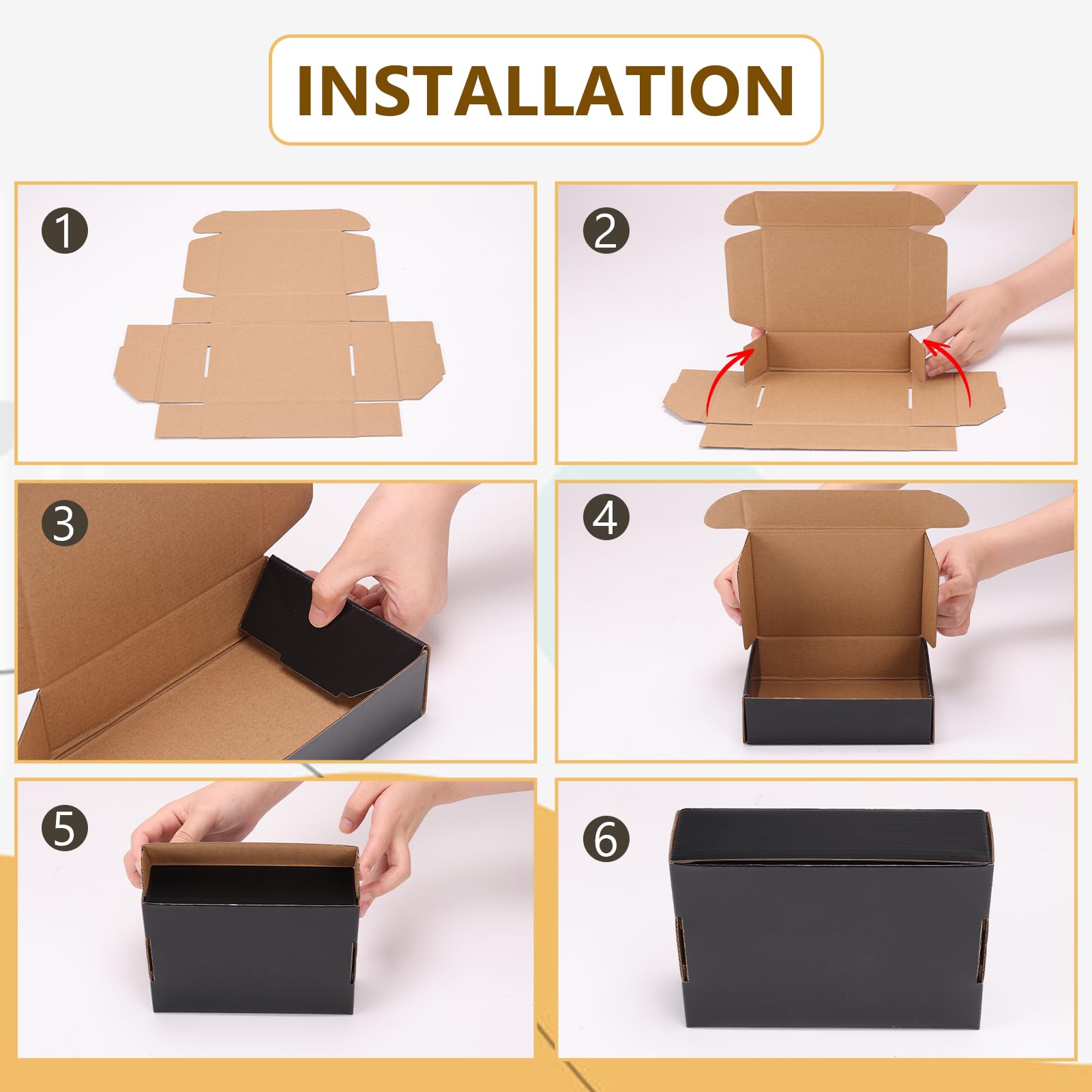 INSTALLATION

1

2

3

4

5

6