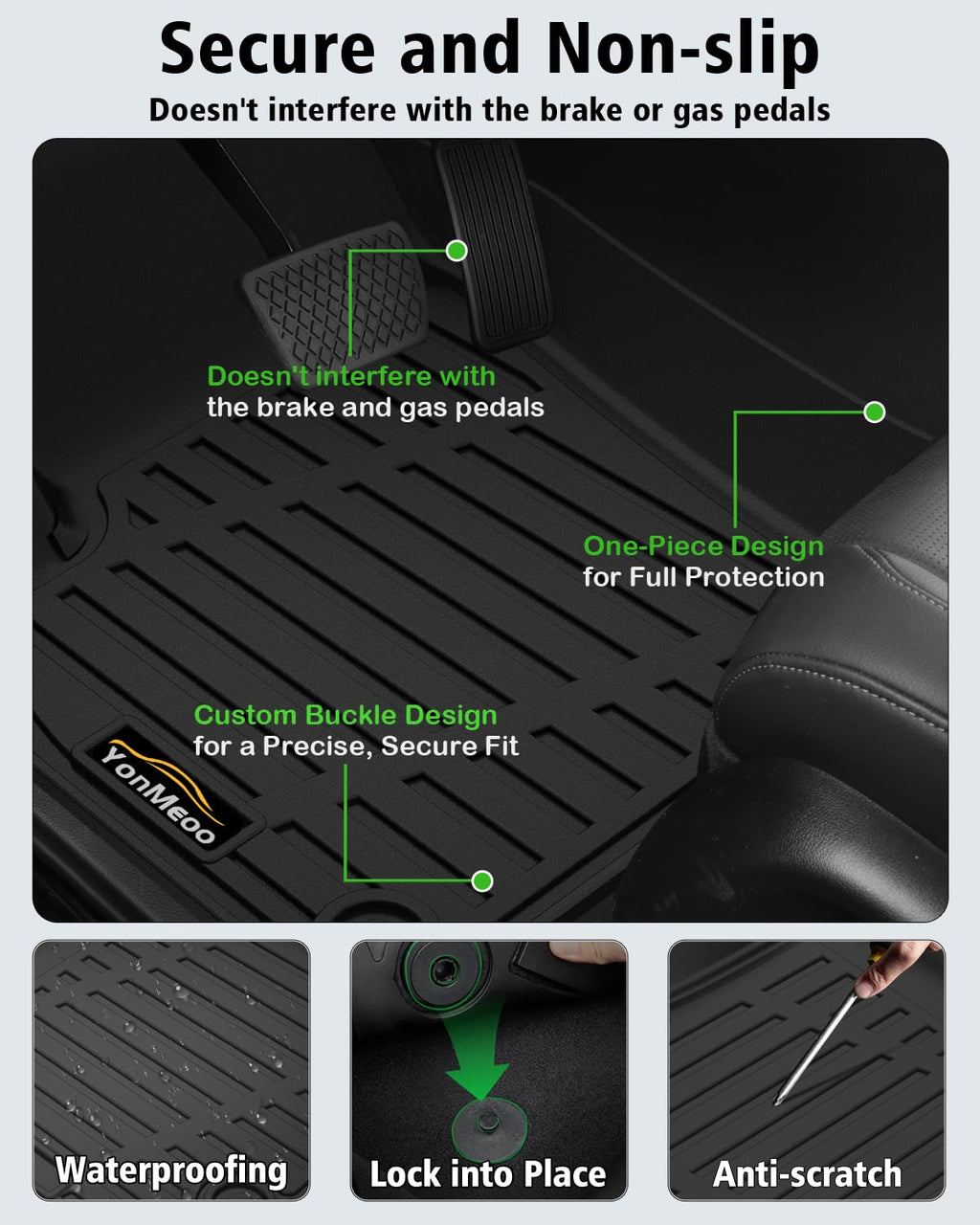 Secure and Non-slip

Doesn't interfere with the brake or gas pedals

Doesn't interfere with the brake and gas pedals

One-Piece Design for Full Protection

Custom Buckle Design for a Precise, Secure Fit

YonMeoo

Waterproofing

Lock into Place

Anti-scratch