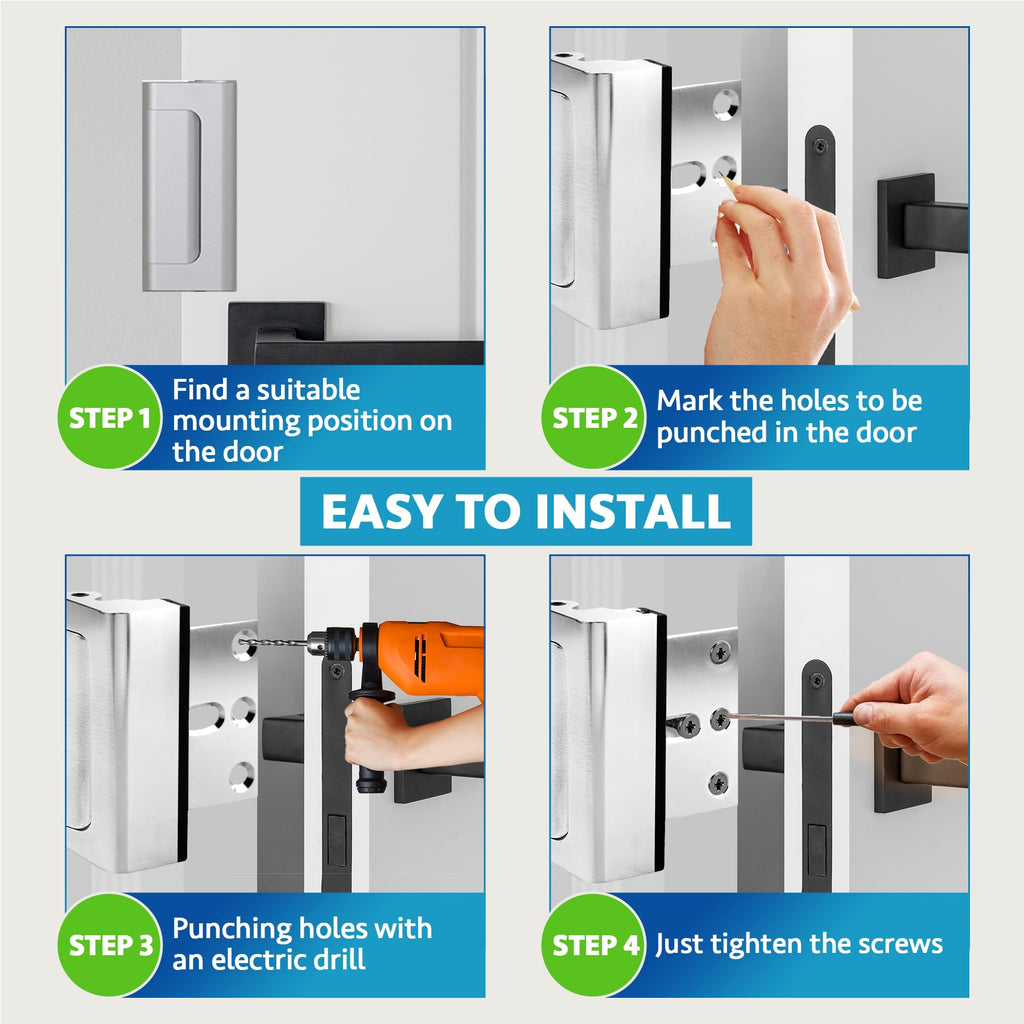 STEP 1 Find a suitable mounting position on the door

STEP 2 Mark the holes to be punched in the door

EASY TO INSTALL

STEP 3 Punching holes with an electric drill

STEP 4 Just tighten the screws