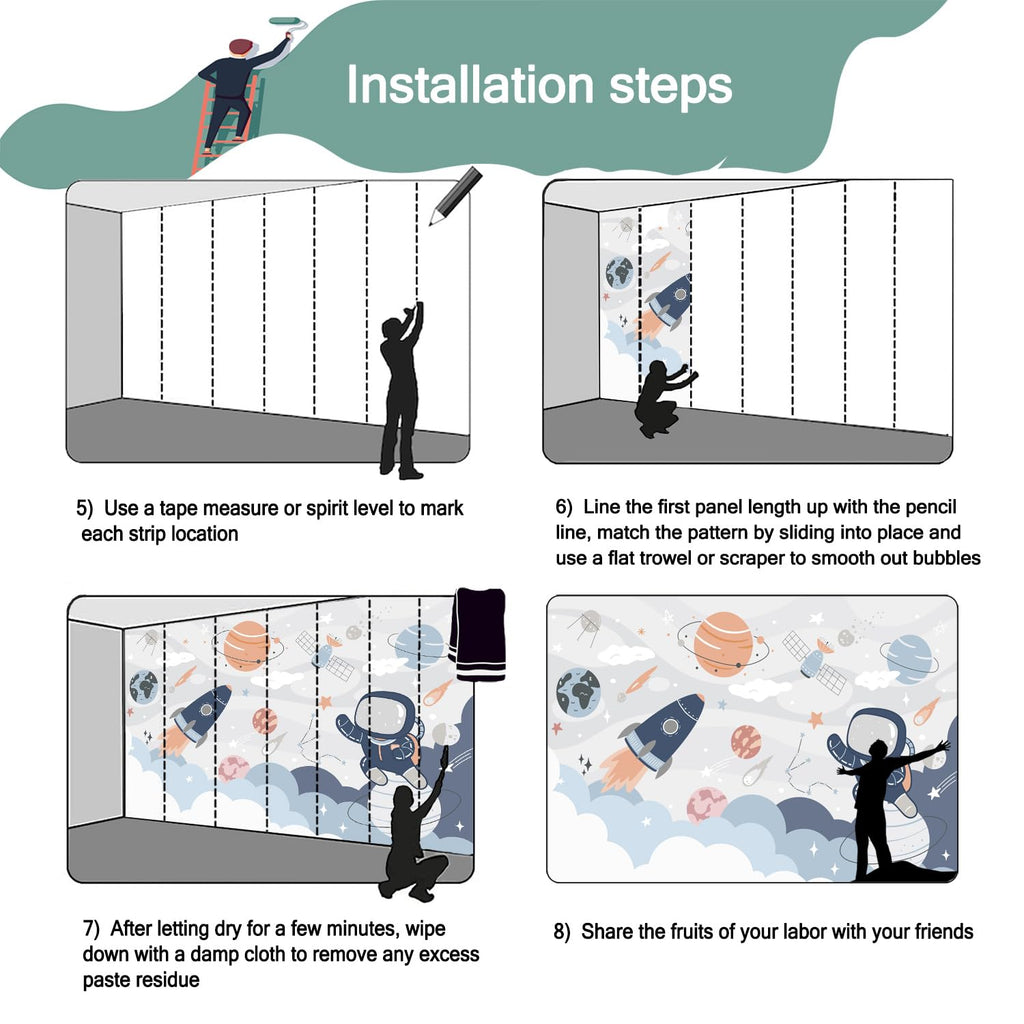 Installation steps

5) Use a tape measure or spirit level to mark each strip location

6) Line the first panel length up with the pencil line, match the pattern by sliding into place and use a flat trowel or scraper to smooth out bubbles

7) After letting dry for a few minutes, wipe down with a damp cloth to remove any excess paste residue

8) Share the fruits of your labor with your friends