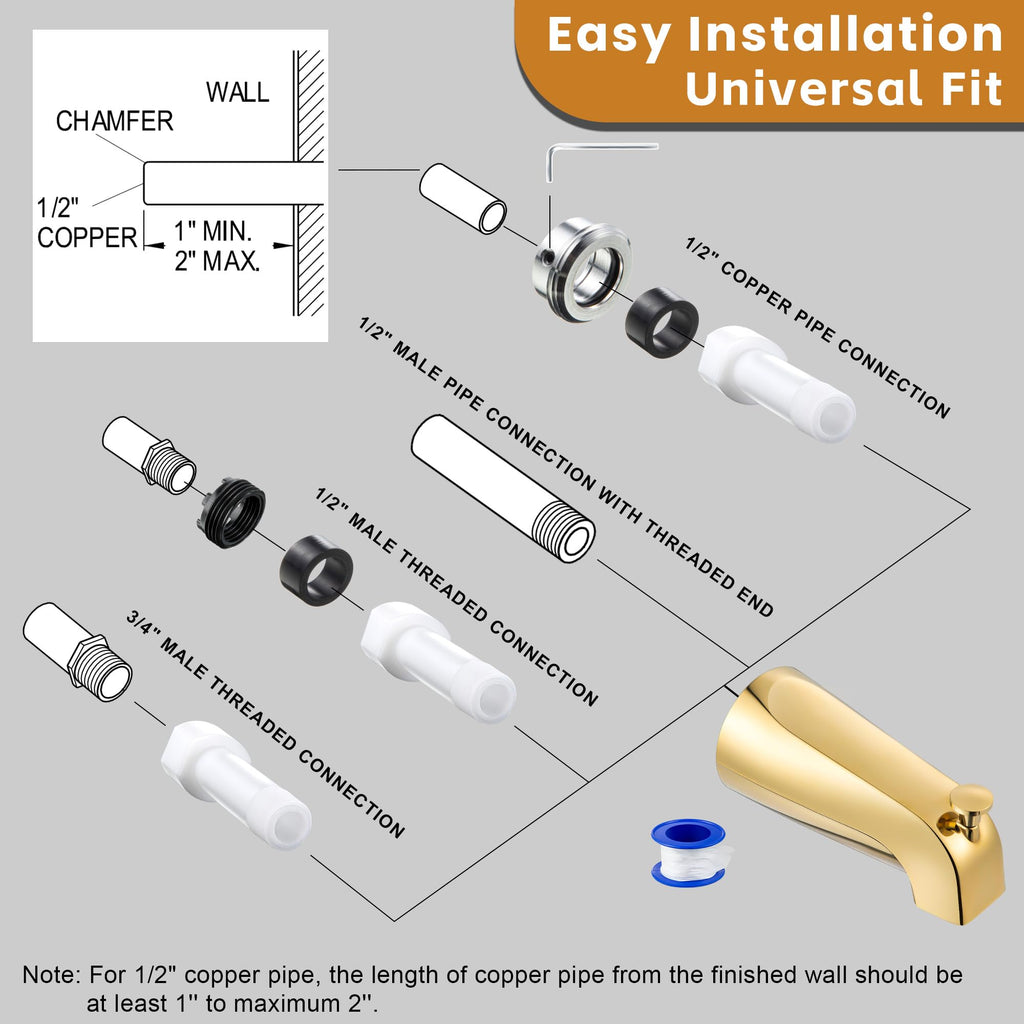 Easy Installation
Universal Fit

WALL
CHAMFER
1/2"
COPPER
1" MIN.
2" MAX.

1/2" COPPER PIPE CONNECTION

1/2" MALE PIPE CONNECTION WITH THREADED END

1/2" MALE THREADED CONNECTION

3/4" MALE THREADED CONNECTION

Note: For 1/2" copper pipe, the length of copper pipe from the finished wall should be at least 1'' to maximum 2''.