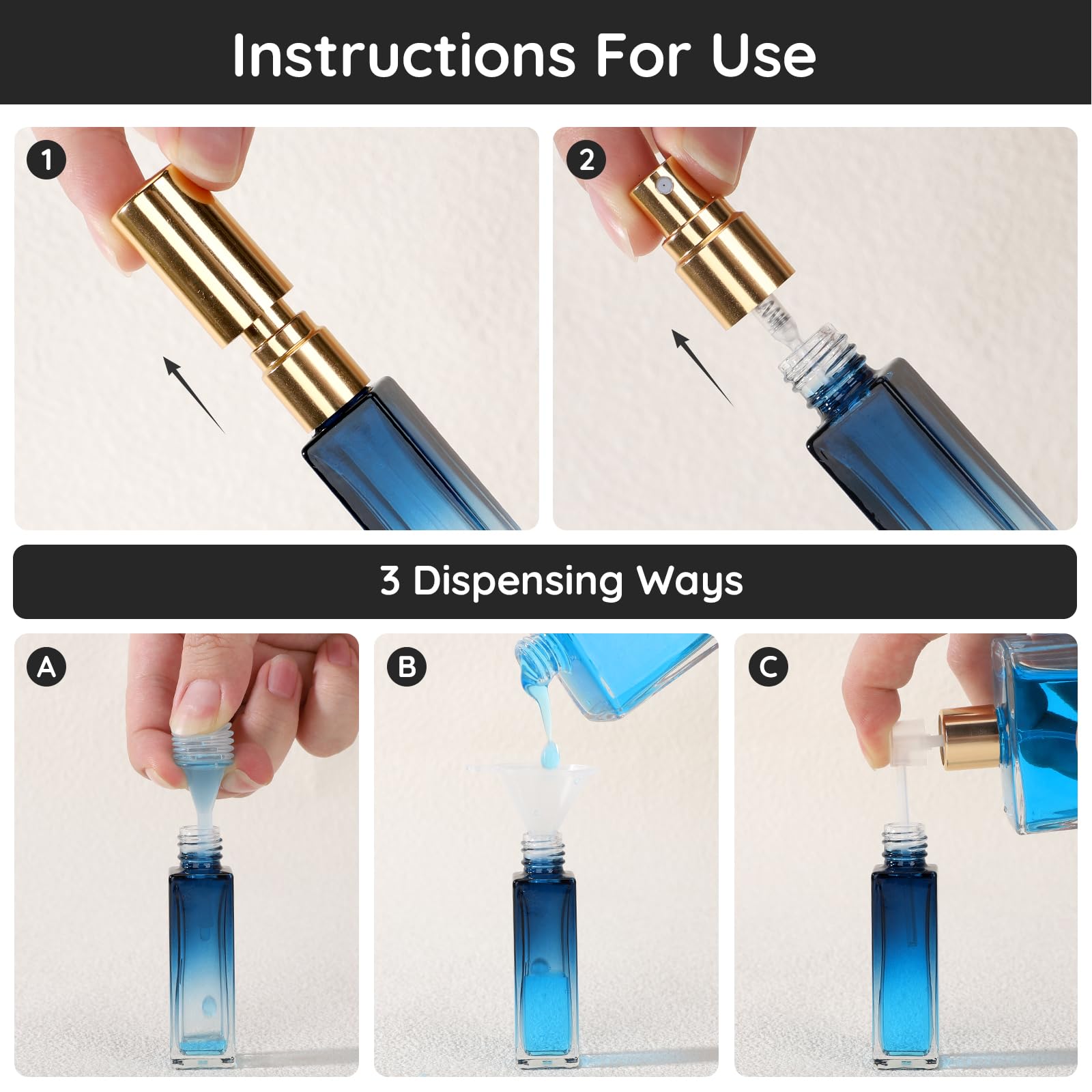 Instructions For Use

1

2

3 Dispensing Ways

A

B

C