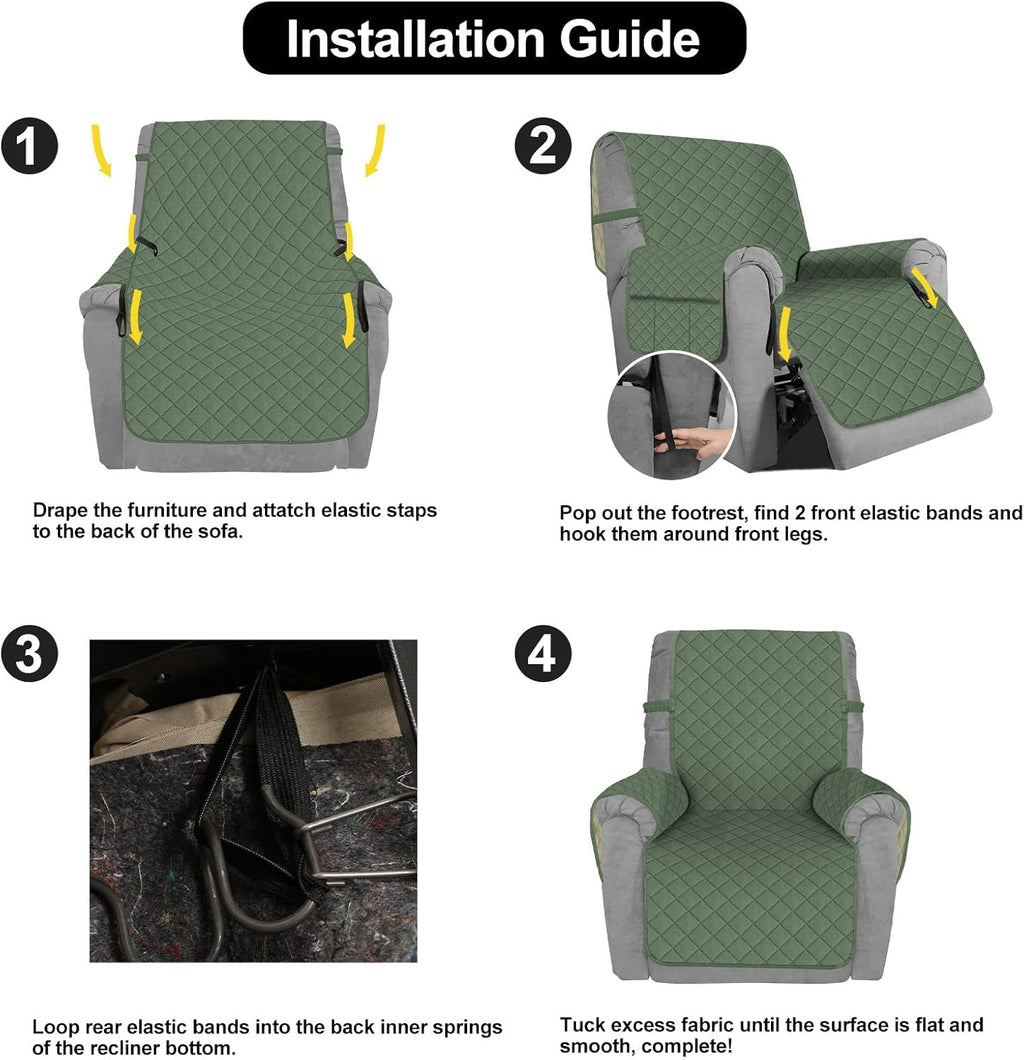 Installation Guide

1

Drape the furniture and attatch elastic staps to the back of the sofa.

2

Pop out the footrest, find 2 front elastic bands and hook them around front legs.

3

Loop rear elastic bands into the back inner springs of the recliner bottom.

4

Tuck excess fabric until the surface is flat and smooth, complete!