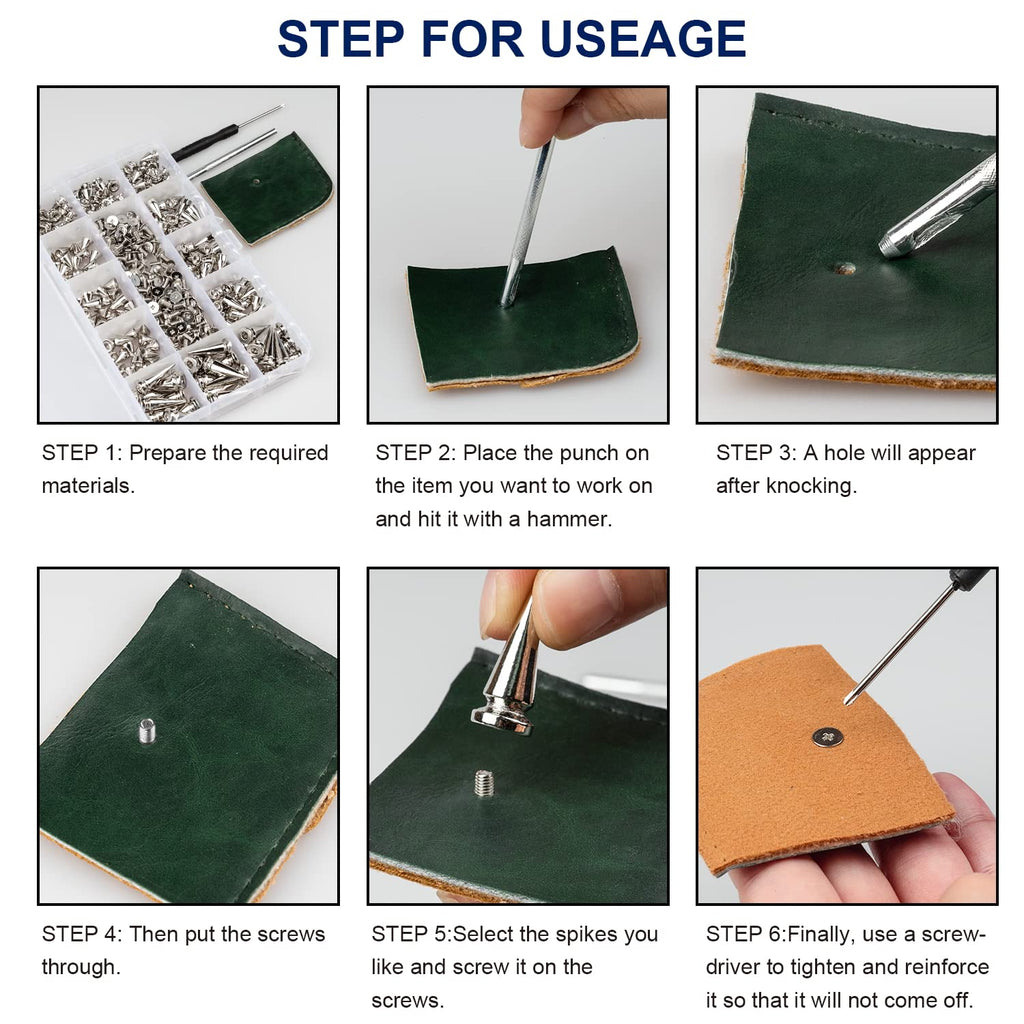 STEP FOR USEAGE

STEP 1: Prepare the required materials.

STEP 2: Place the punch on the item you want to work on and hit it with a hammer.

STEP 3: A hole will appear after knocking.

STEP 4: Then put the screws through.

STEP 5:Select the spikes you like and screw it on the screws.

STEP 6:Finally, use a screwdriver to tighten and reinforce it so that it will not come off.