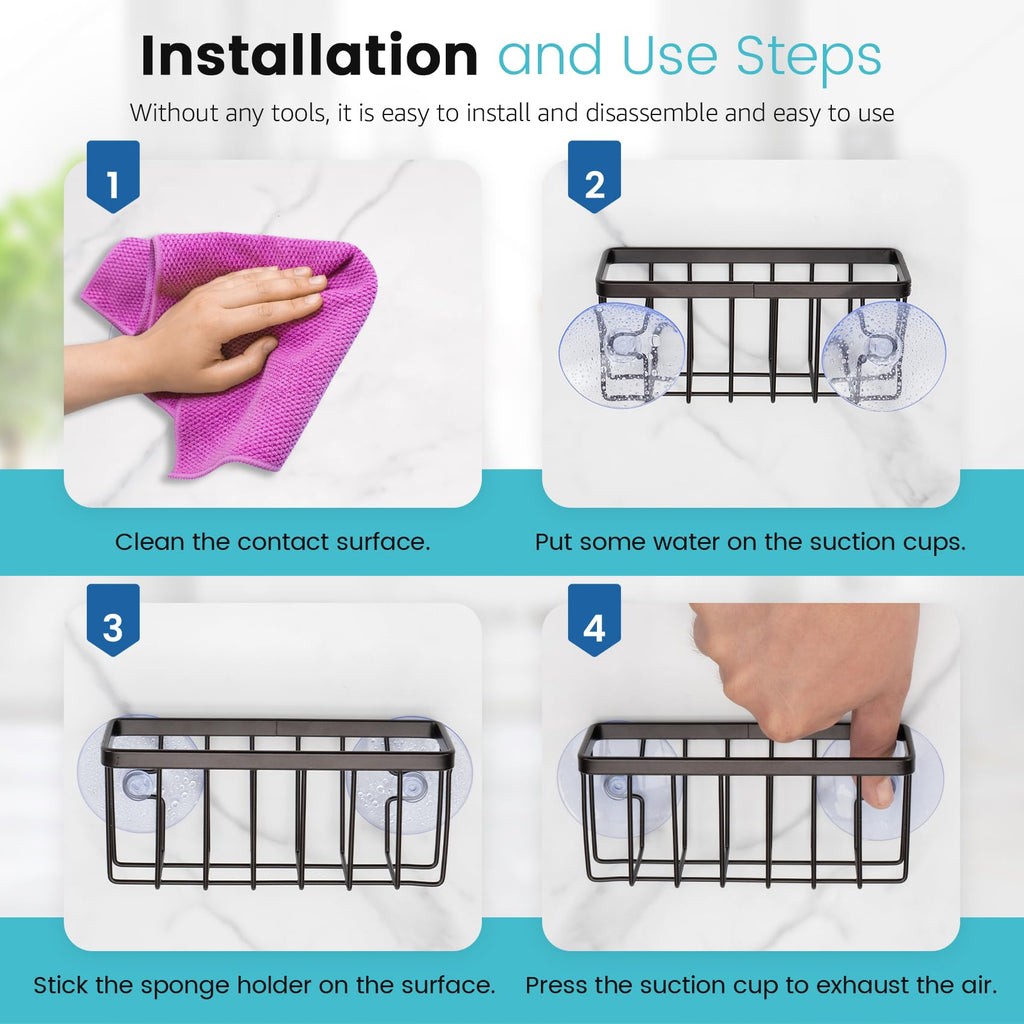 Installation and Use Steps

Without any tools, it is easy to install and disassemble and easy to use

1

Clean the contact surface.

2

Put some water on the suction cups.

3

Stick the sponge holder on the surface.

4

Press the suction cup to exhaust the air.