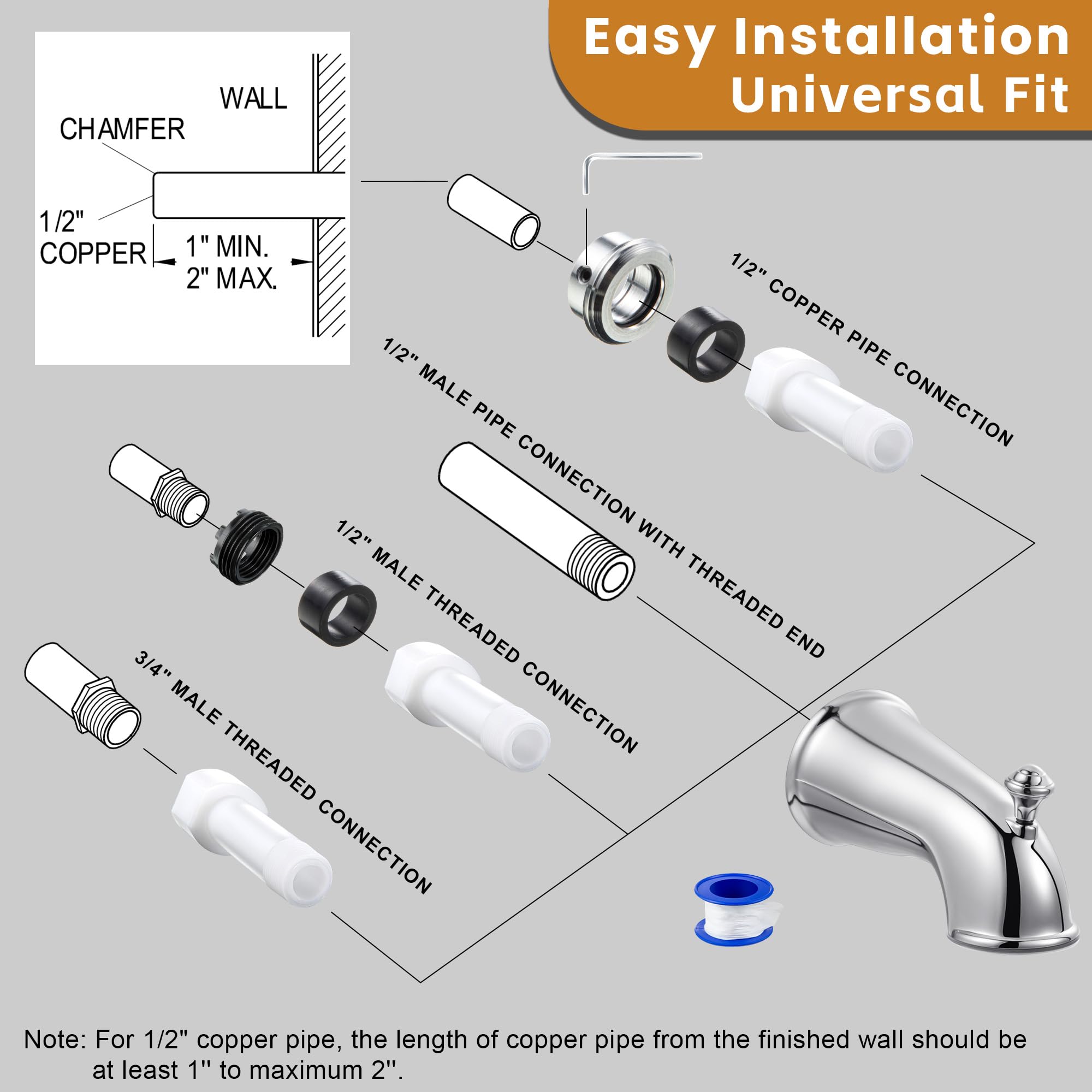 Easy Installation
Universal Fit

WALL
CHAMFER
1/2" COPPER
1" MIN.
2" MAX.

1/2" COPPER PIPE CONNECTION

1/2" MALE PIPE CONNECTION WITH THREADED END

1/2" MALE THREADED CONNECTION

3/4" MALE THREADED CONNECTION

Note: For 1/2" copper pipe, the length of copper pipe from the finished wall should be at least 1'' to maximum 2''.