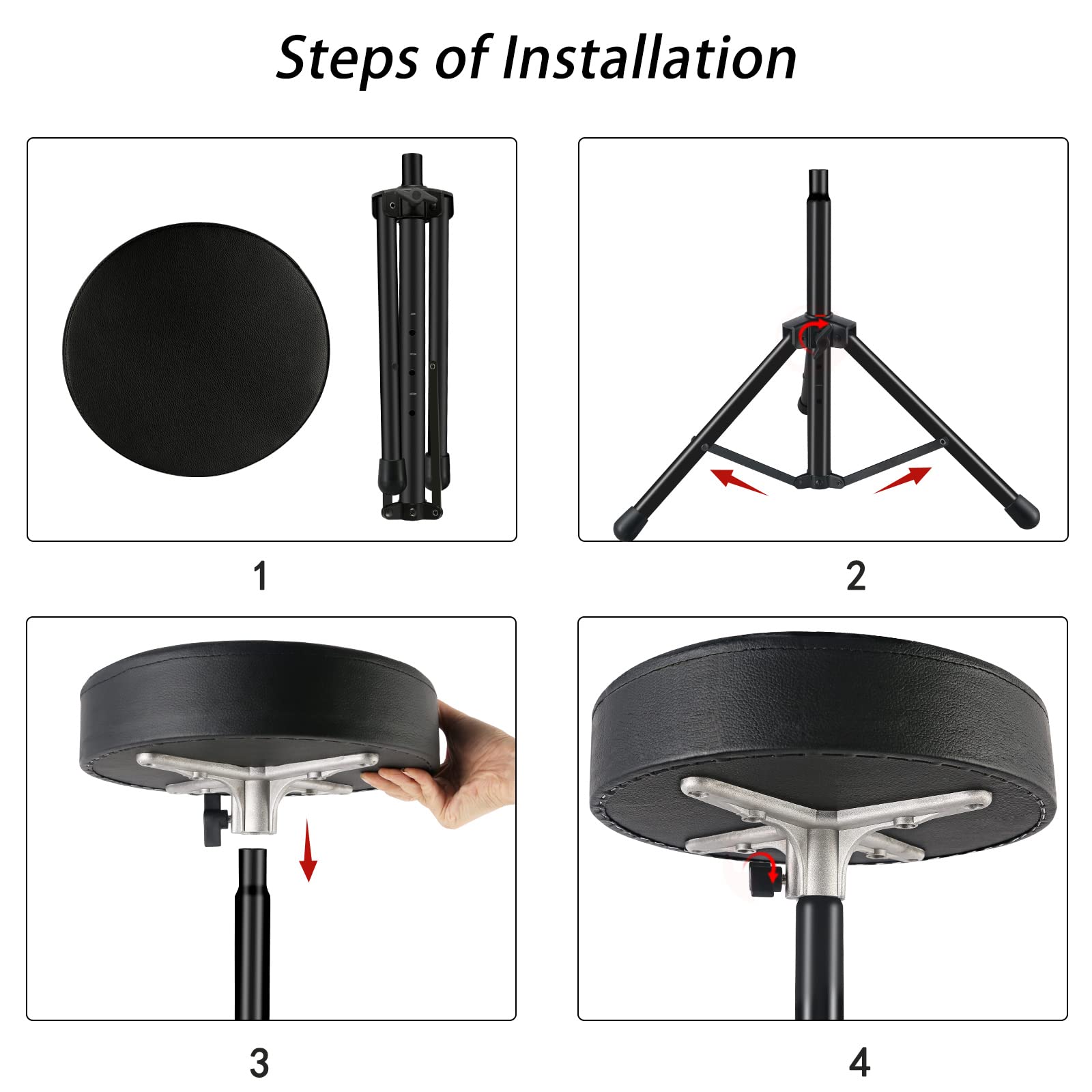 Steps of Installation

1

2

3

4