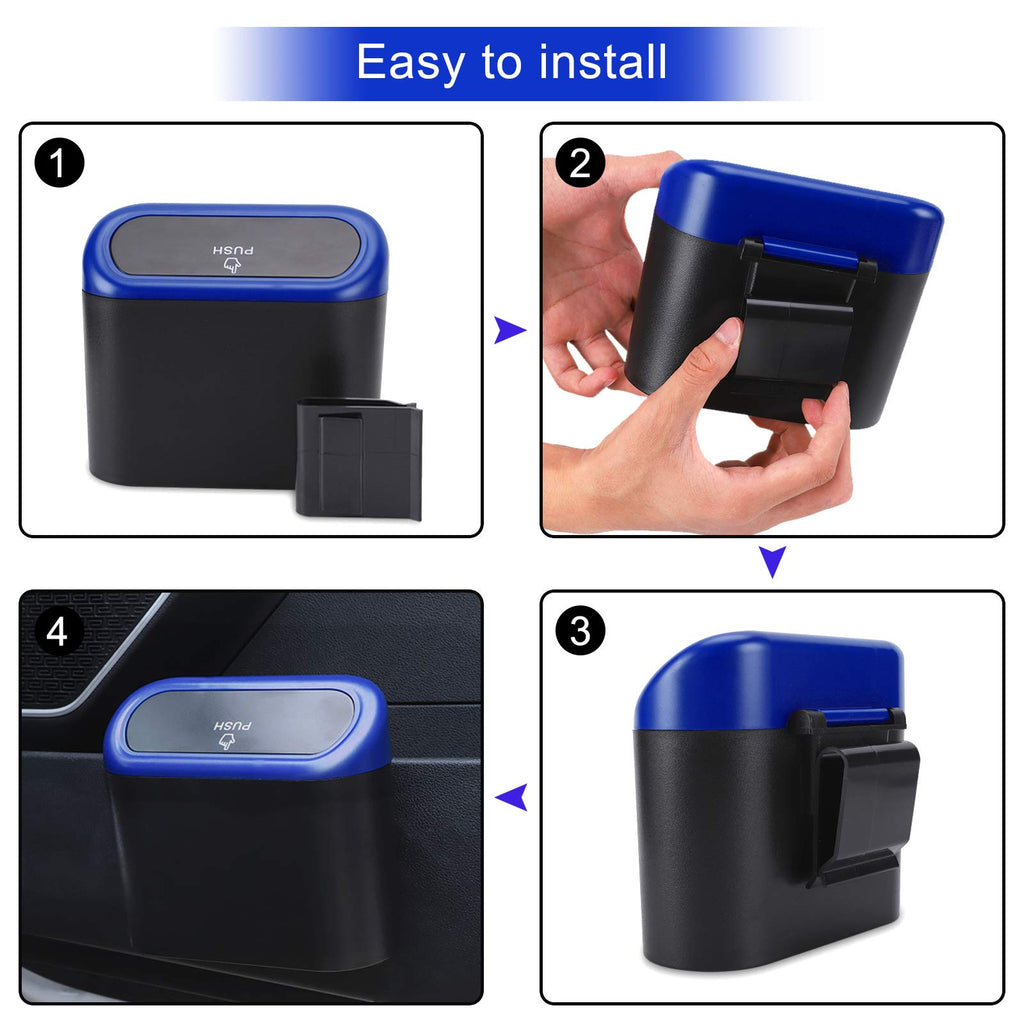 Easy to install

1

PUSH

2

3

4

PUSH