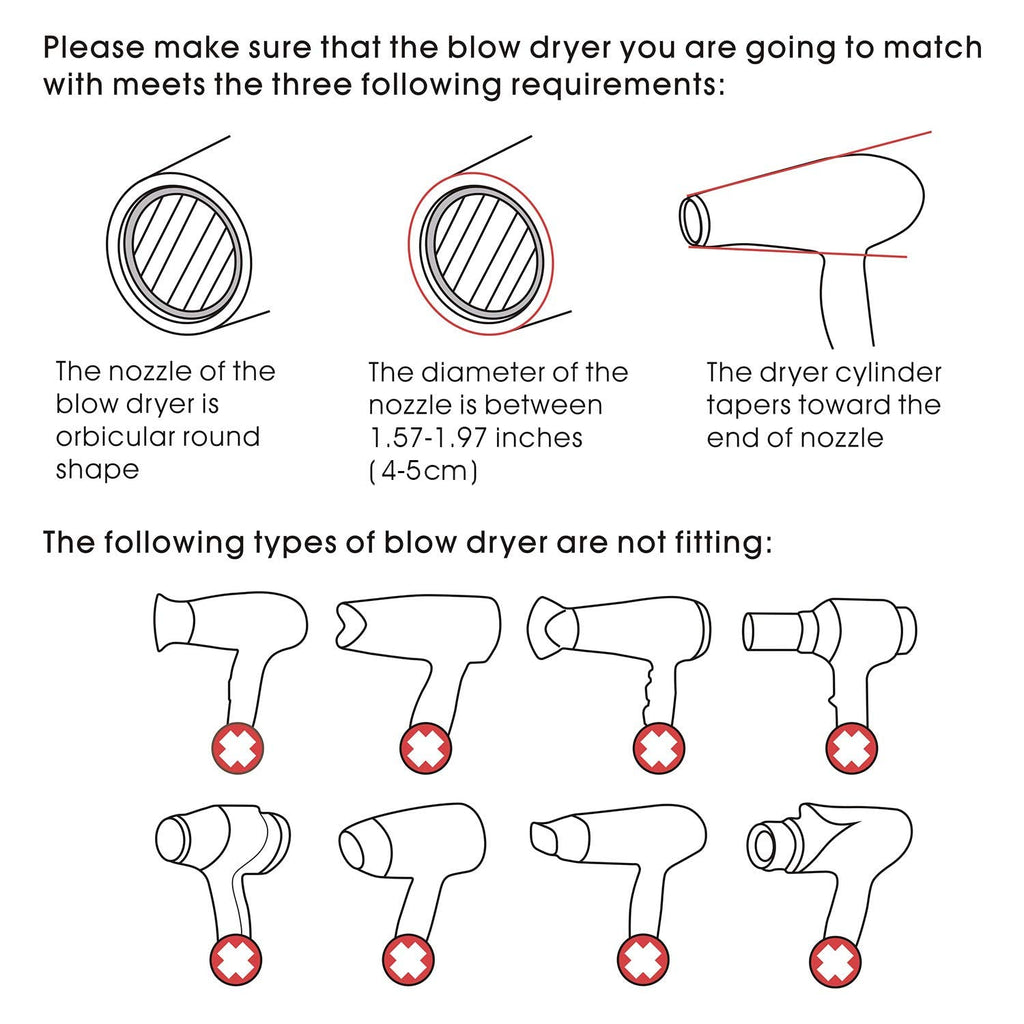 Please make sure that the blow dryer you are going to match with meets the three following requirements:

The nozzle of the blow dryer is orbicular round shape

The diameter of the nozzle is between 1.57-1.97 inches (4-5cm)

The dryer cylinder tapers toward the end of nozzle

The following types of blow dryer are not fitting: