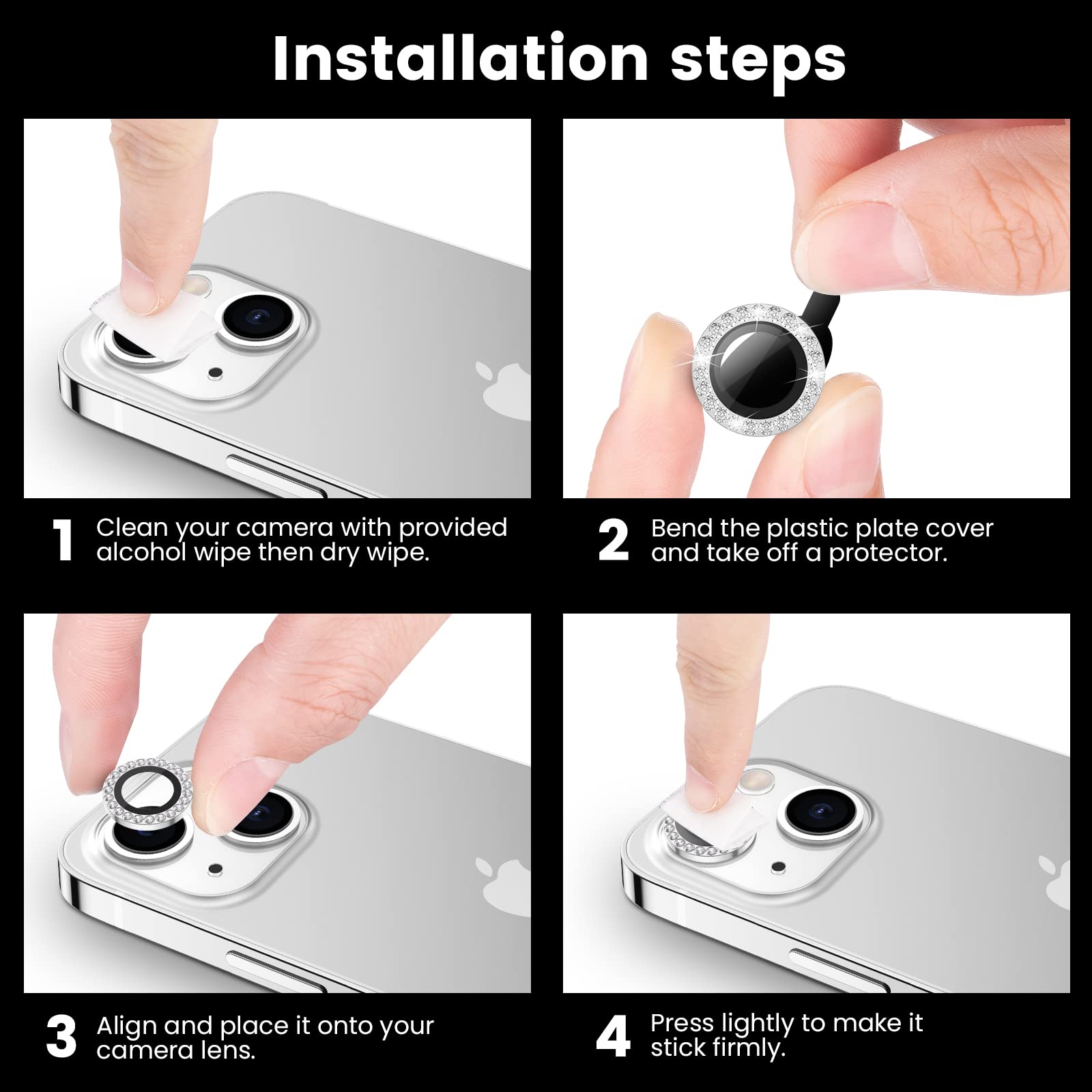 Installation steps

1 Clean your camera with provided alcohol wipe then dry wipe.

2 Bend the plastic plate cover and take off a protector.

3 Align and place it onto your camera lens.

4 Press lightly to make it stick firmly.