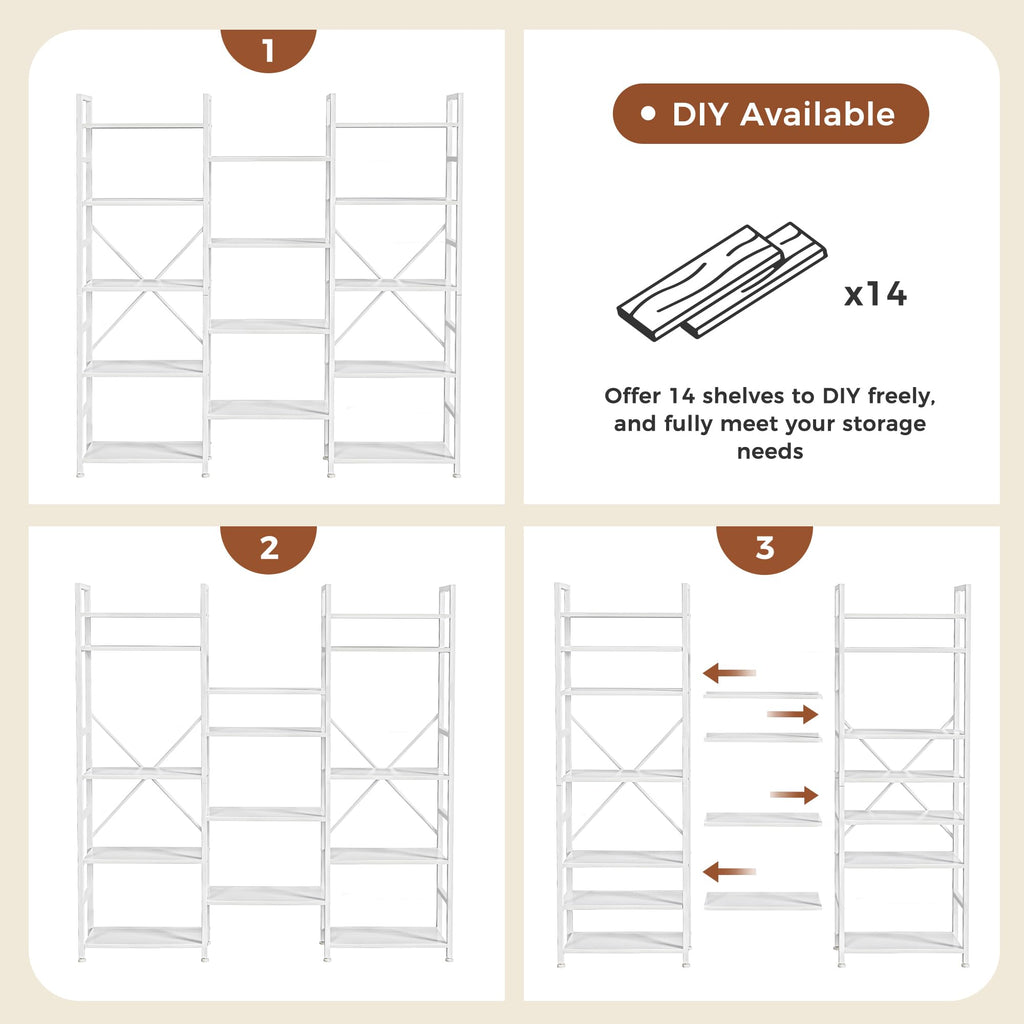 1

• DIY Available

x14

Offer 14 shelves to DIY freely, and fully meet your storage needs

2

3